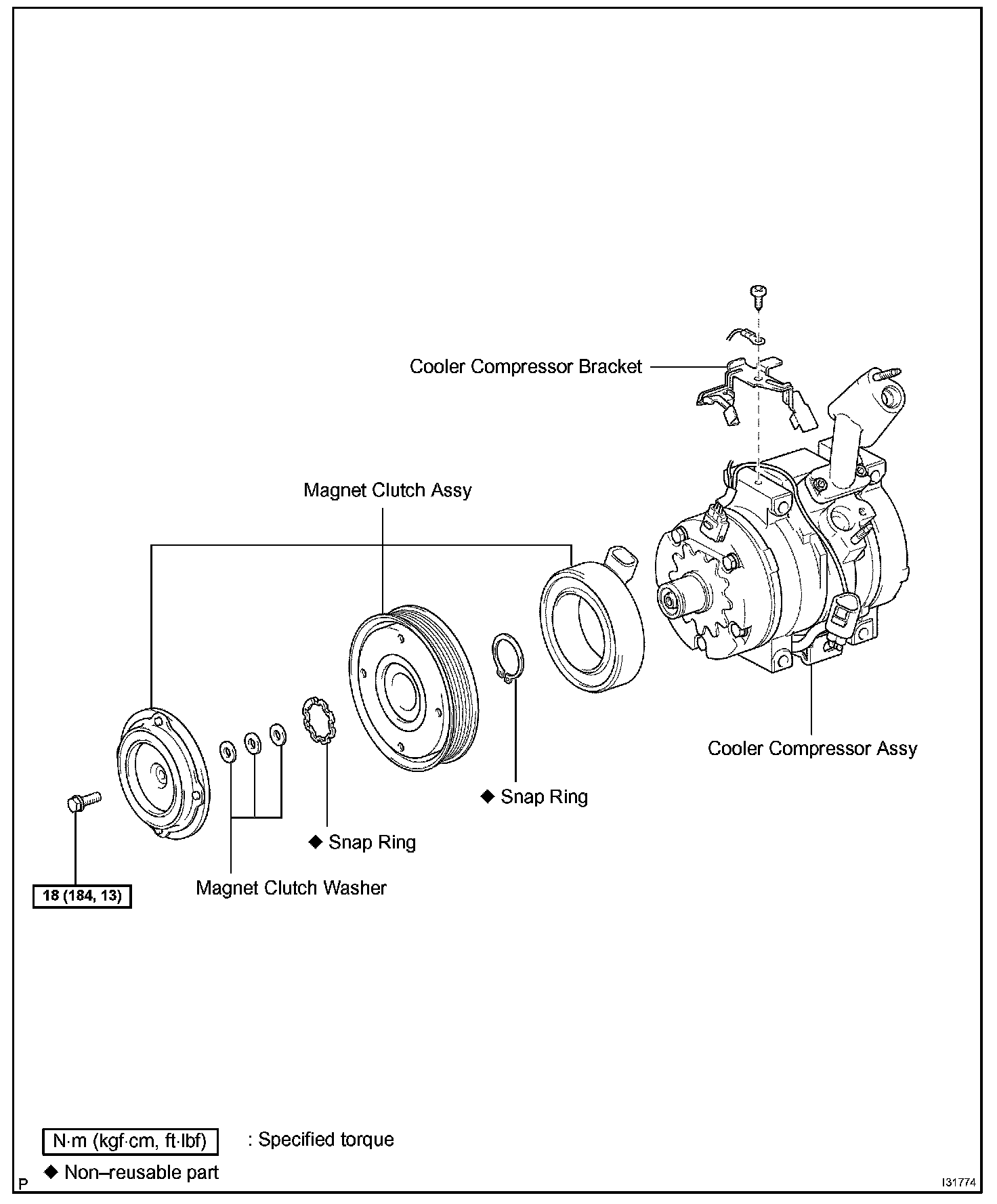 Cooler Compressor Bracket

Magnet Clutch Assy

Cooler Compressor Assy

◆ Snap Ring

◆ Snap Ring

Magnet Clutch Washer

18 (184, 13)

N·m (kgf·cm, ft·lbf) : Specified torque

◆ Non–reusable part

P

I31774