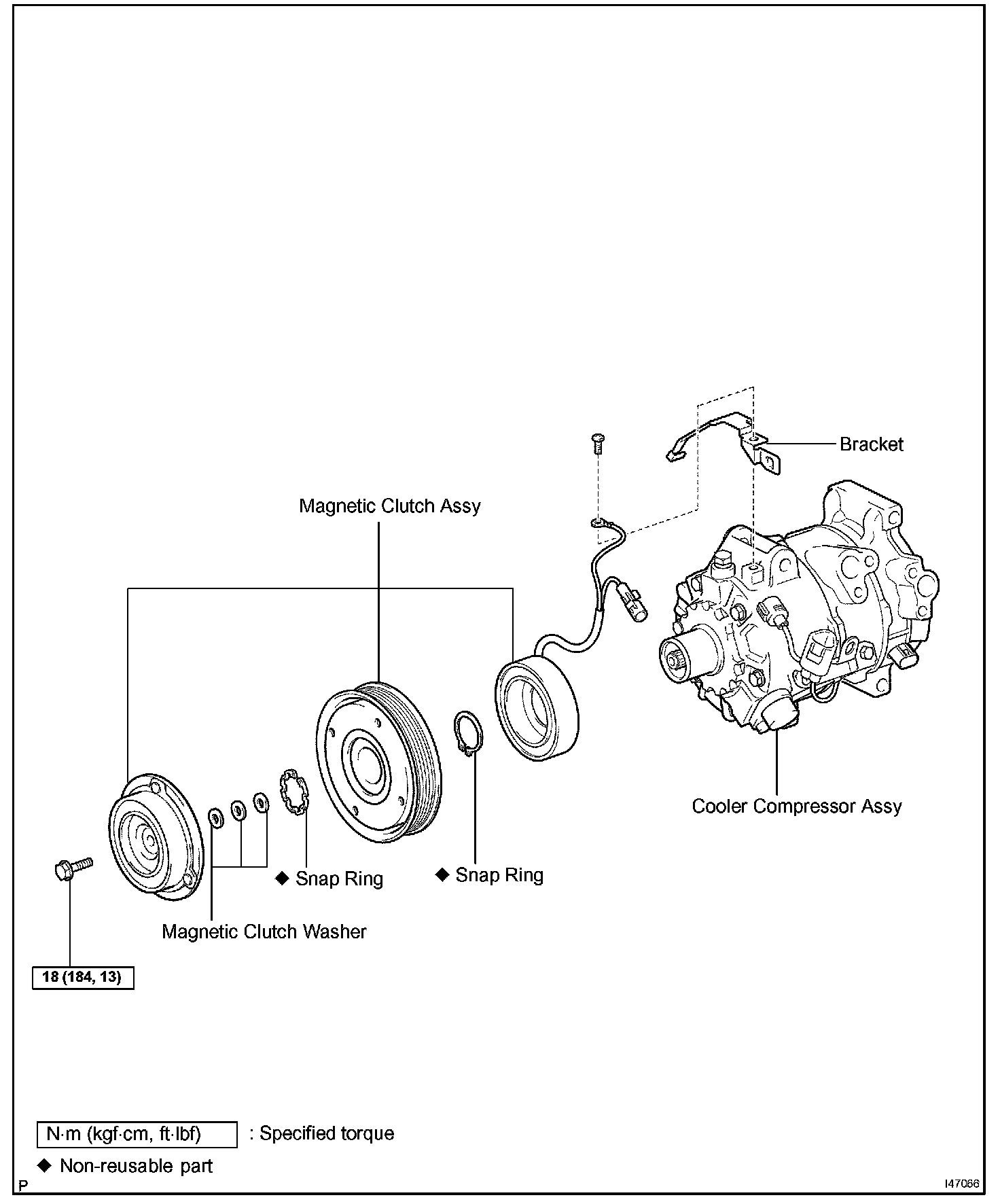 Bracket

Magnetic Clutch Assy

Cooler Compressor Assy

◆ Snap Ring

◆ Snap Ring

Magnetic Clutch Washer

18 (184, 13)

N·m (kgf·cm, ft·lbf) : Specified torque

◆ Non-reusable part

P

I47066