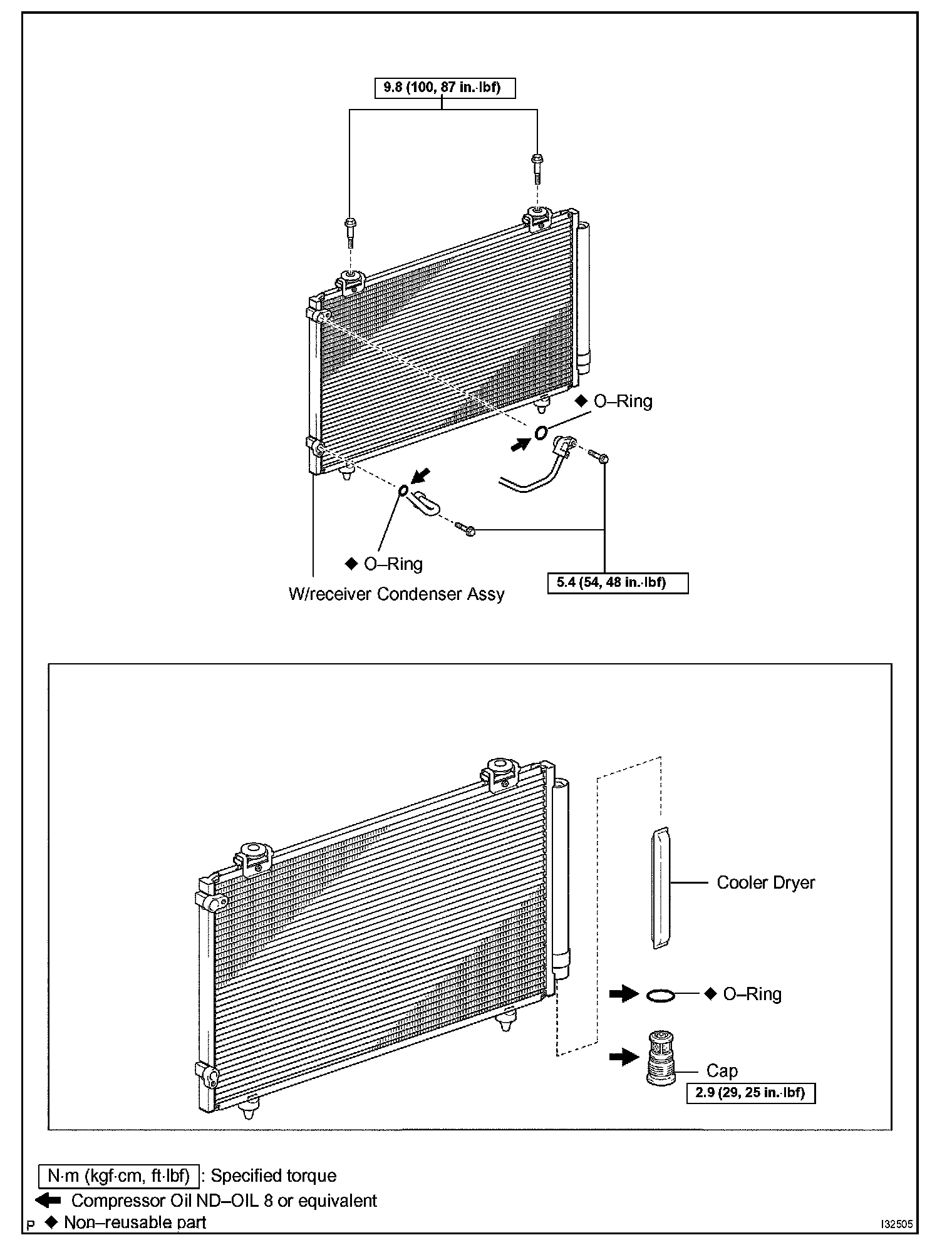 9.8 (100, 87 in.·lbf)

◆ O–Ring

◆ O–Ring

W/receiver Condenser Assy

5.4 (54, 48 in.·lbf)

Cooler Dryer

◆ O–Ring

Cap

2.9 (29, 25 in.·lbf)

N·m (kgf·cm, ft·lbf) : Specified torque

Compressor Oil ND–OIL 8 or equivalent

P ◆ Non–reusable part

I32505