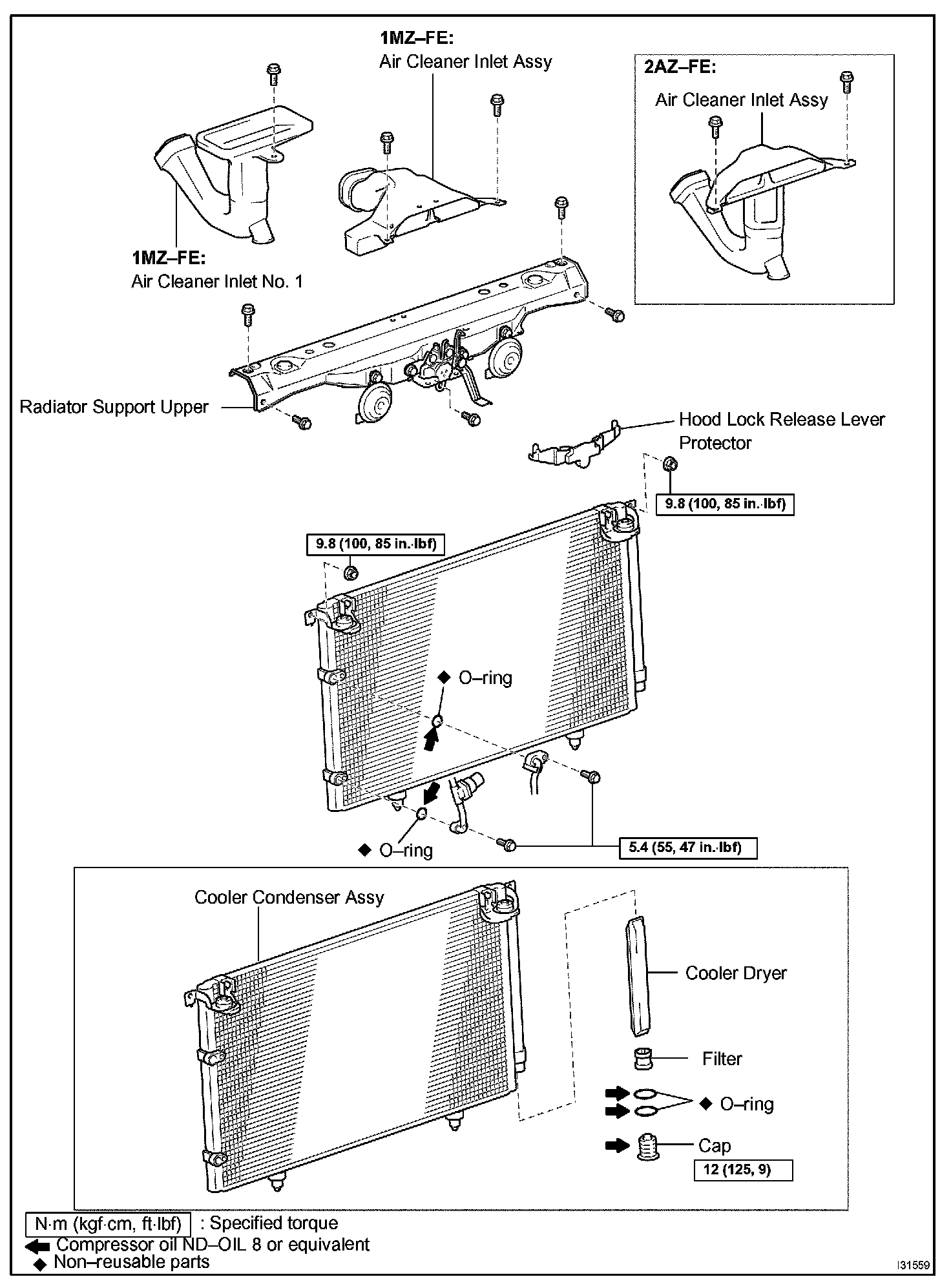 1MZ–FE:
Air Cleaner Inlet Assy

2AZ–FE:
Air Cleaner Inlet Assy

1MZ–FE:
Air Cleaner Inlet No. 1

Radiator Support Upper

Hood Lock Release Lever Protector

9.8 (100, 85 in.·lbf)

9.8 (100, 85 in.·lbf)

◆ O–ring

◆ O–ring

5.4 (55, 47 in.·lbf)

Cooler Condenser Assy

Cooler Dryer

Filter

◆ O–ring

Cap

12 (125, 9)

N·m (kgf·cm, ft·lbf) : Specified torque
Compressor oil ND–OIL 8 or equivalent
◆ Non–reusable parts

I31559