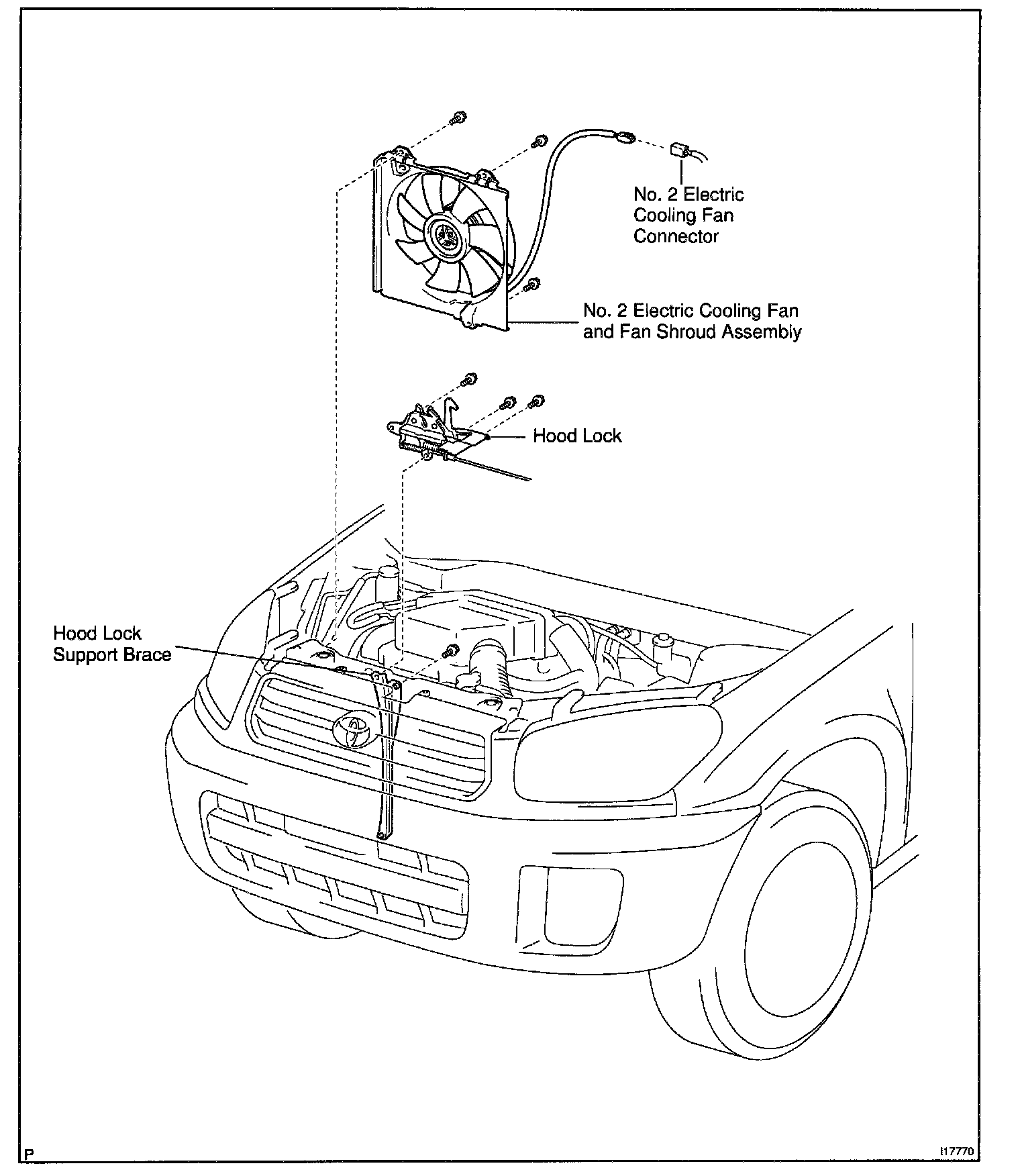 No. 2 Electric Cooling Fan Connector

No. 2 Electric Cooling Fan and Fan Shroud Assembly

Hood Lock

Hood Lock Support Brace

P

I17770