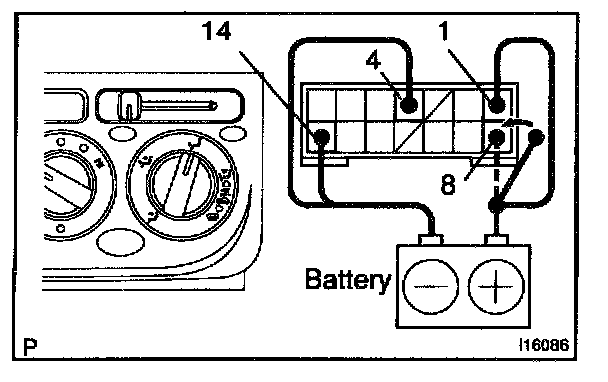 14

4

1

8

Battery

P

I16086