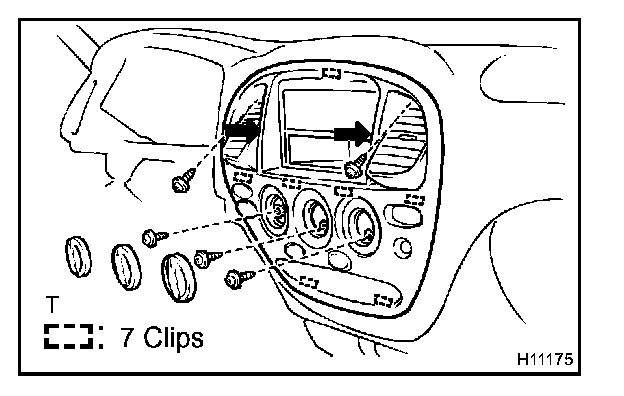 T

: 7 Clips

H11175