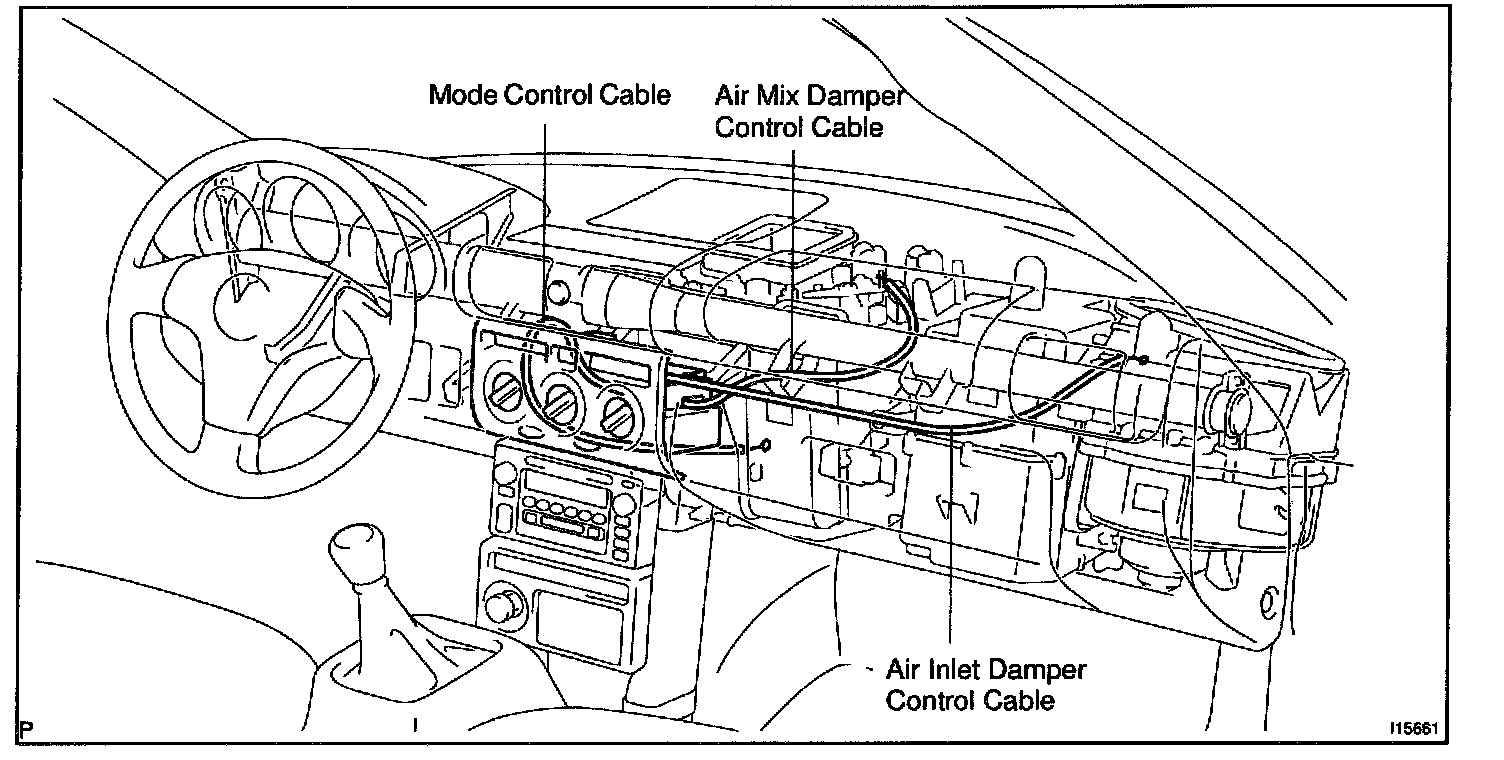 Mode Control Cable

Air Mix Damper Control Cable

Air Inlet Damper Control Cable

P

I15661