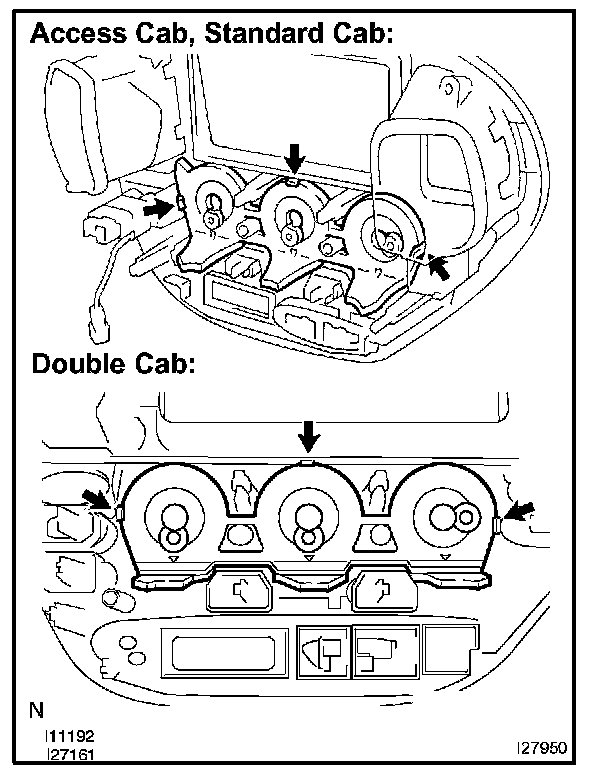 Access Cab, Standard Cab:

Double Cab:

N

I11192
I27161

I27950