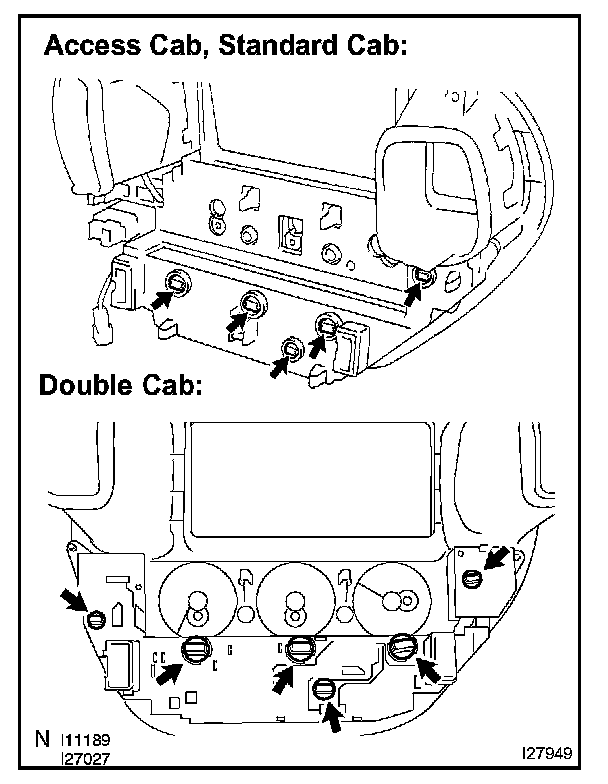 Access Cab, Standard Cab:

Double Cab:

N I11189
I27027

I27949