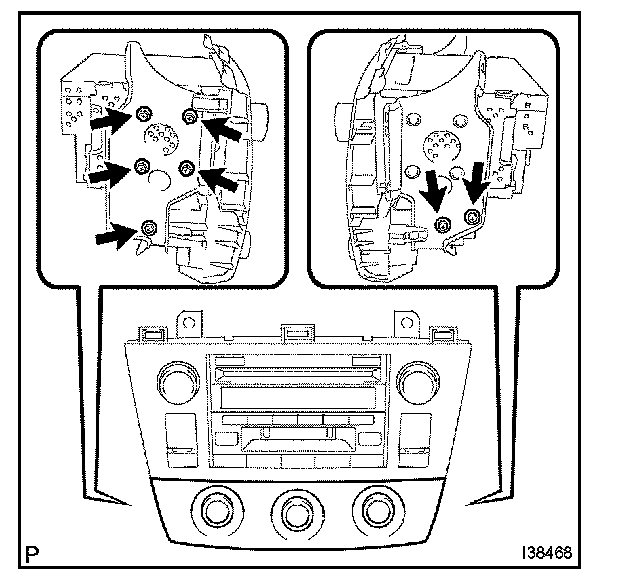 P

I38468