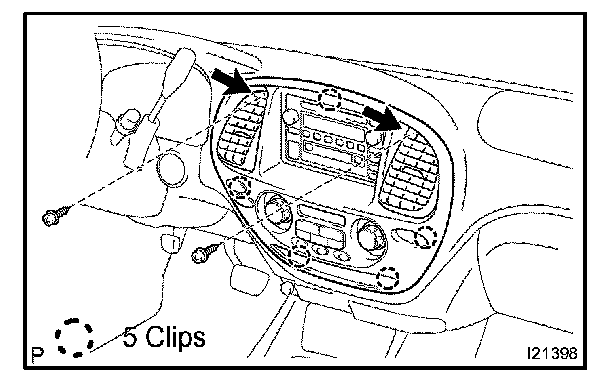 P
5 Clips
I21398