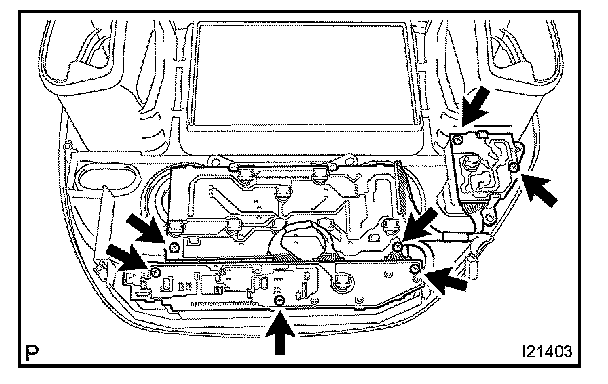 P

I21403