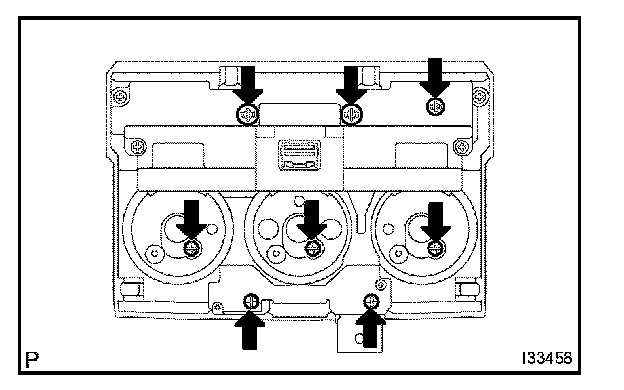 P

I33458