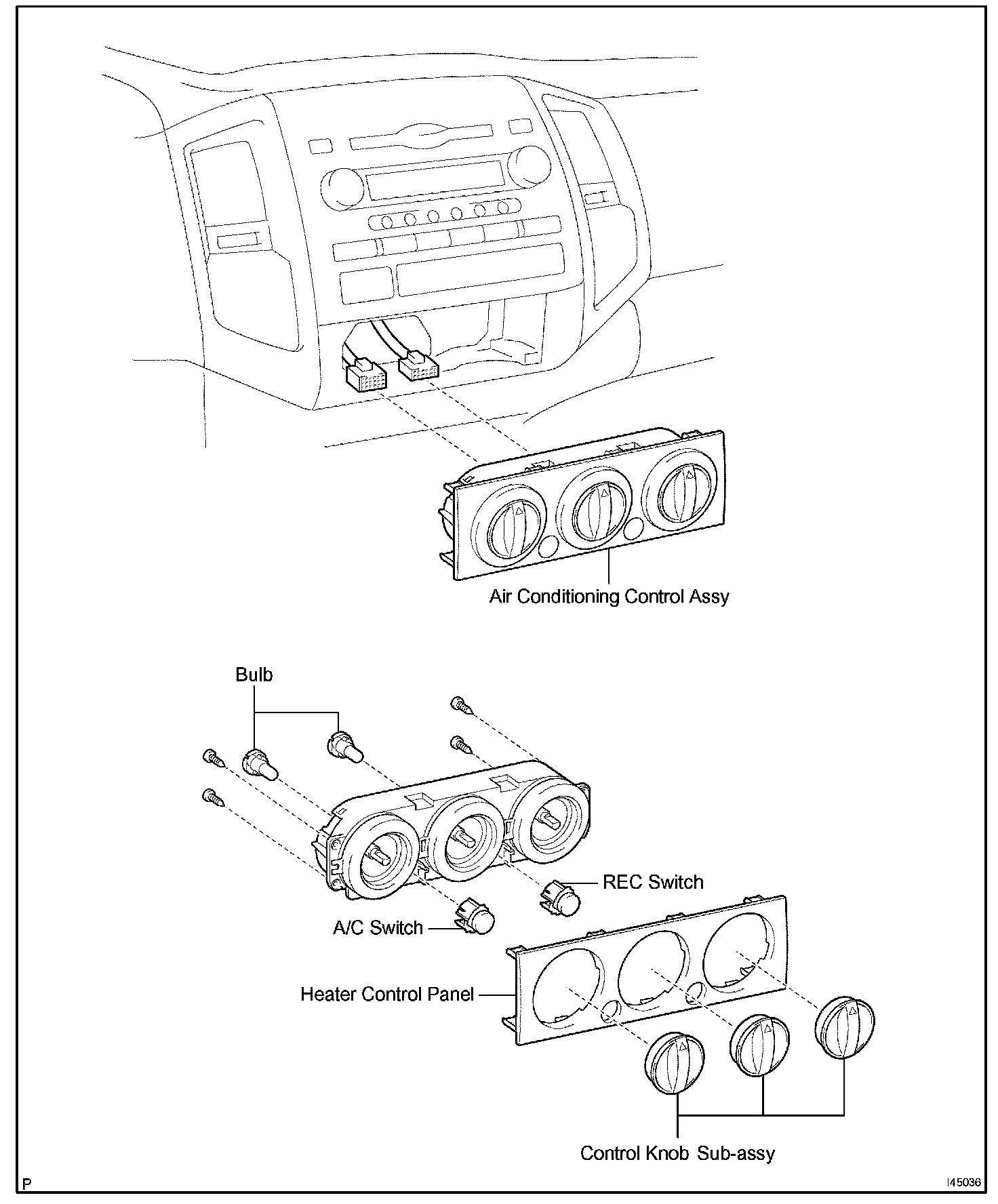 Air Conditioning Control Assy

Bulb

REC Switch

A/C Switch

Heater Control Panel

Control Knob Sub-assy

P

I45036