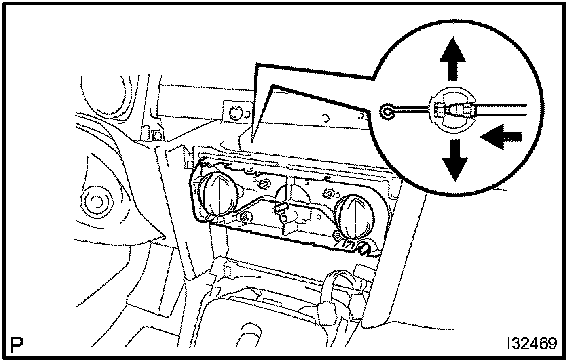 P

I32469