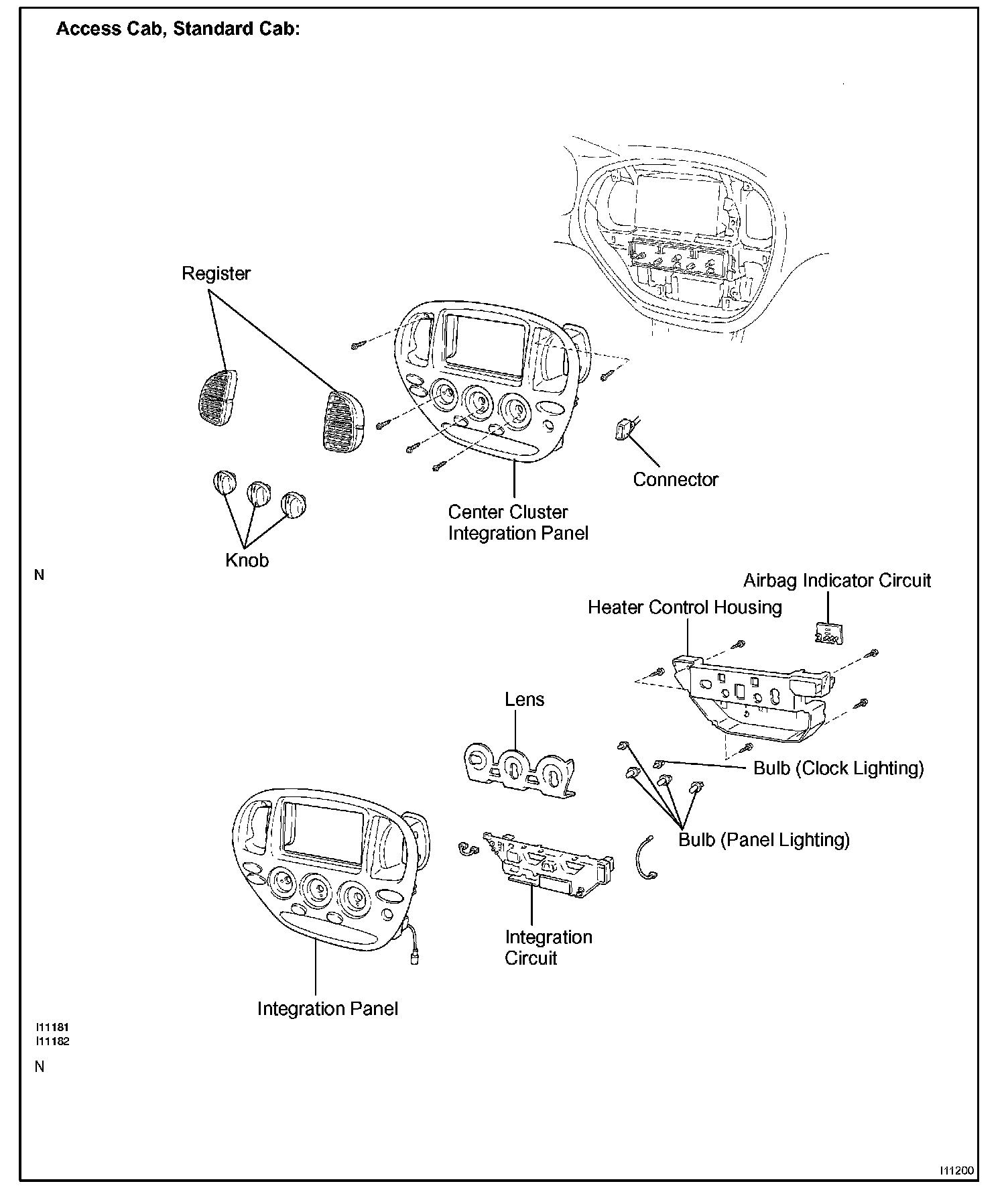 Access Cab, Standard Cab:

Register

Connector

Center Cluster Integration Panel

Knob

N

Airbag Indicator Circuit

Heater Control Housing

Lens

Bulb (Clock Lighting)

Bulb (Panel Lighting)

Integration Circuit

Integration Panel

I11181
I11182

N

I11200