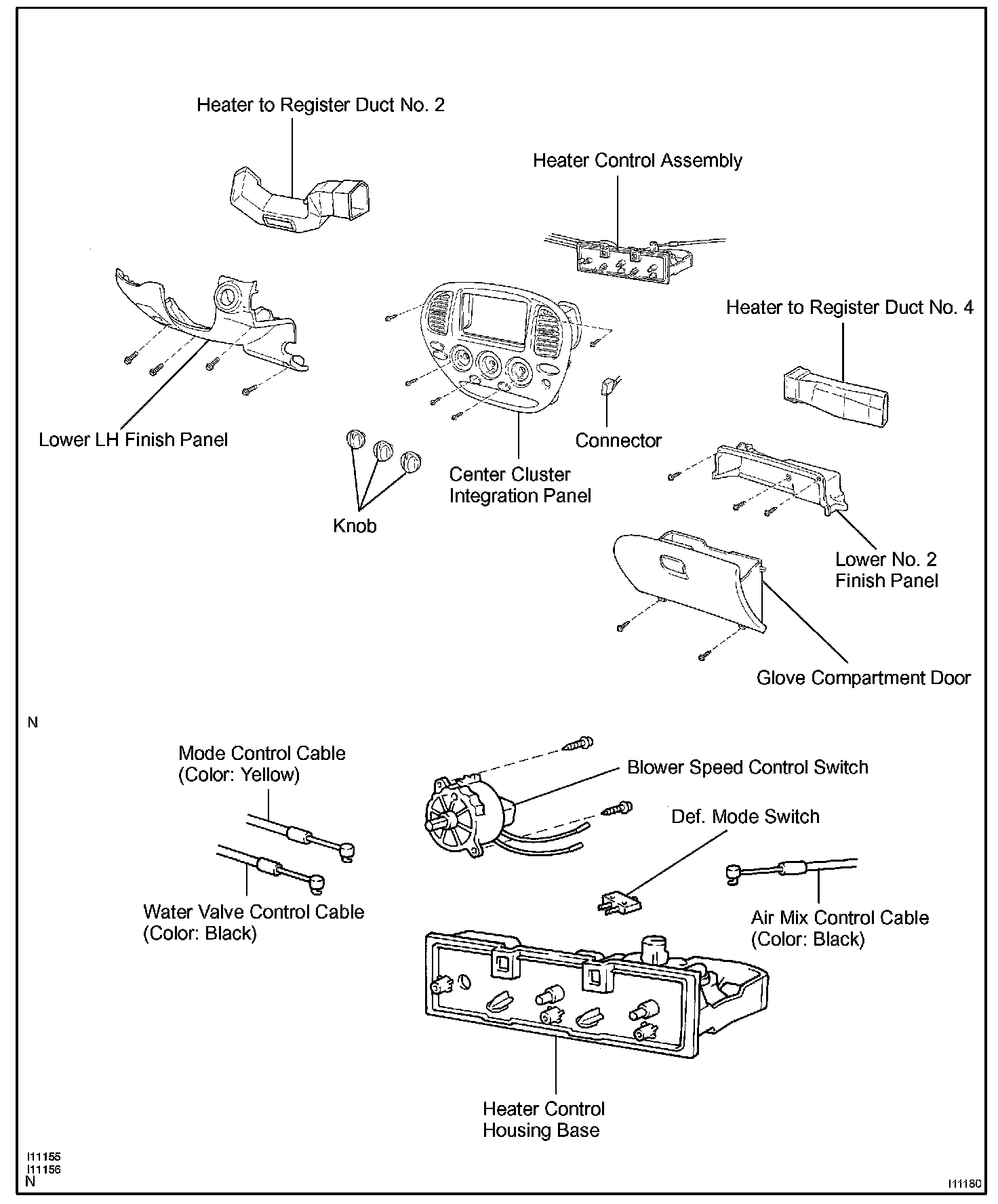 Heater to Register Duct No. 2

Heater Control Assembly

Heater to Register Duct No. 4

Lower LH Finish Panel

Connector

Center Cluster Integration Panel

Knob

Lower No. 2 Finish Panel

Glove Compartment Door

N

Mode Control Cable (Color: Yellow)

Blower Speed Control Switch

Def. Mode Switch

Water Valve Control Cable (Color: Black)

Air Mix Control Cable (Color: Black)

Heater Control Housing Base

I11155
I11156
N

I11180