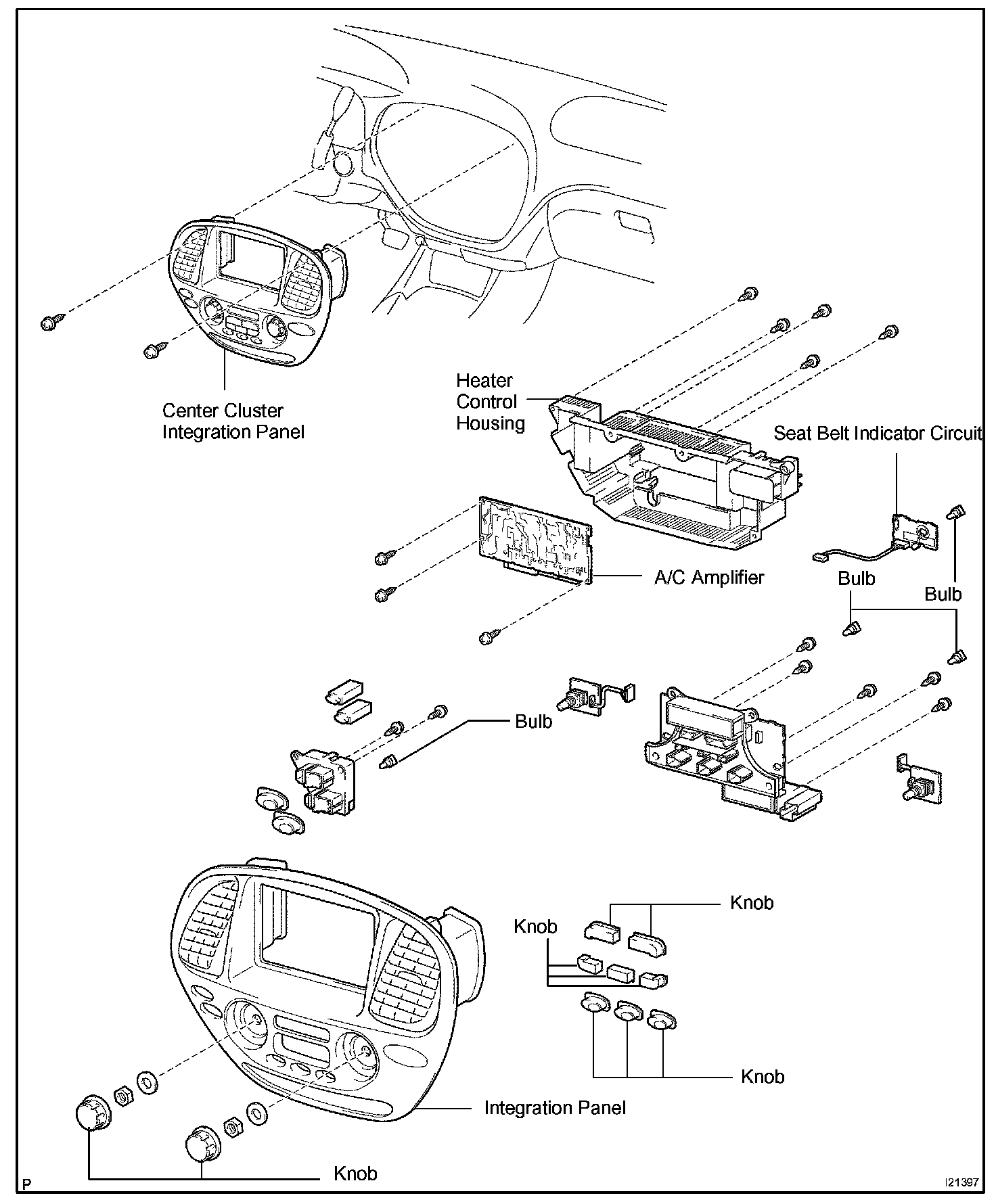 Center Cluster Integration Panel

Heater Control Housing

Seat Belt Indicator Circuit

A/C Amplifier

Bulb

Bulb

Bulb

Knob

Knob

Knob

Integration Panel

Knob

P

I21397