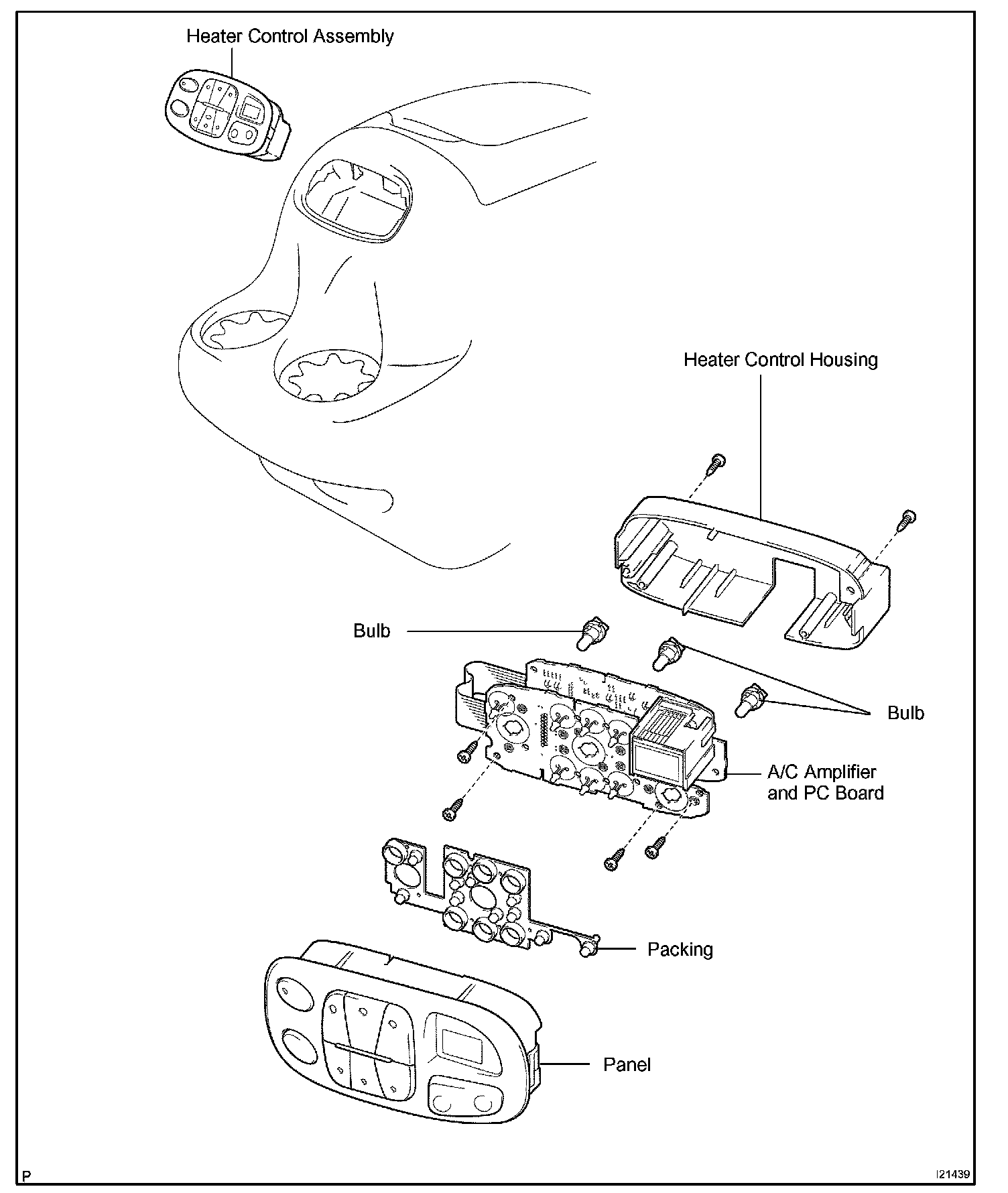 Heater Control Assembly

Heater Control Housing

Bulb

Bulb

A/C Amplifier and PC Board

Packing

Panel

P

I21439