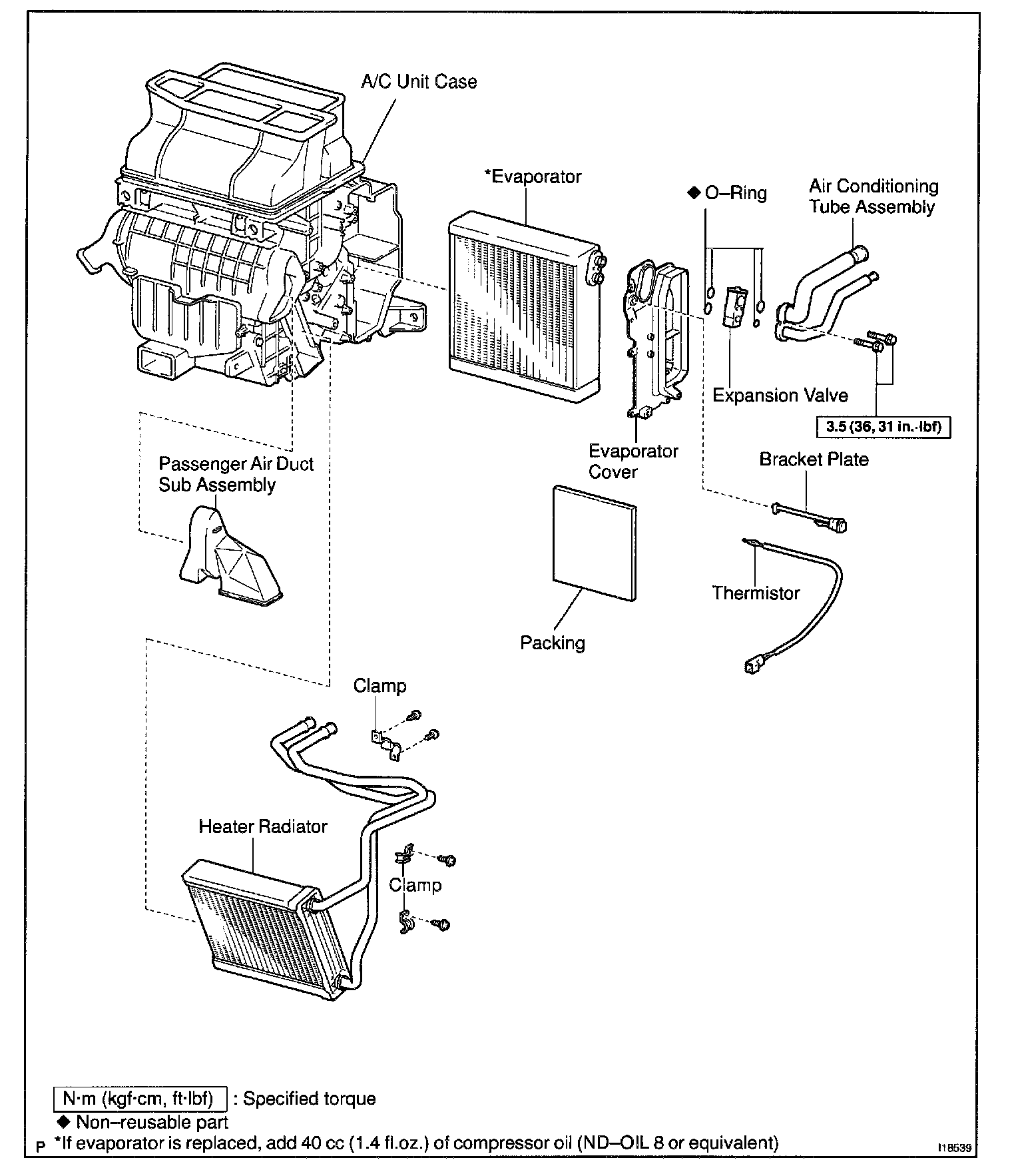 A/C Unit Case

*Evaporator

◆ O–Ring

Air Conditioning Tube Assembly

Expansion Valve

3.5 (36, 31 in.·lbf)

Evaporator Cover

Bracket Plate

Passenger Air Duct Sub Assembly

Thermistor

Packing

Clamp

Heater Radiator

Clamp

N·m (kgf·cm, ft·lbf) : Specified torque

◆ Non–reusable part

P *If evaporator is replaced, add 40 cc (1.4 fl.oz.) of compressor oil (ND–OIL 8 or equivalent)

I18539