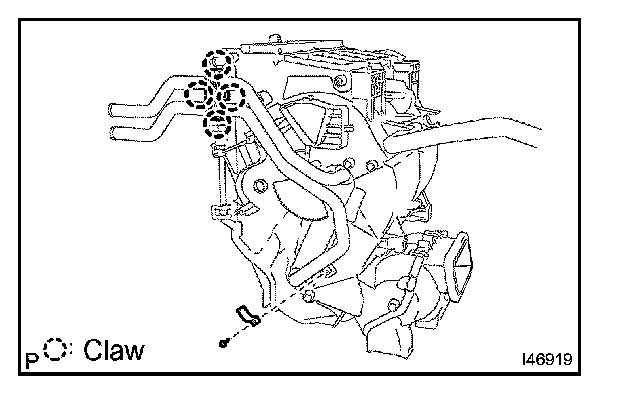 P : Claw

I46919