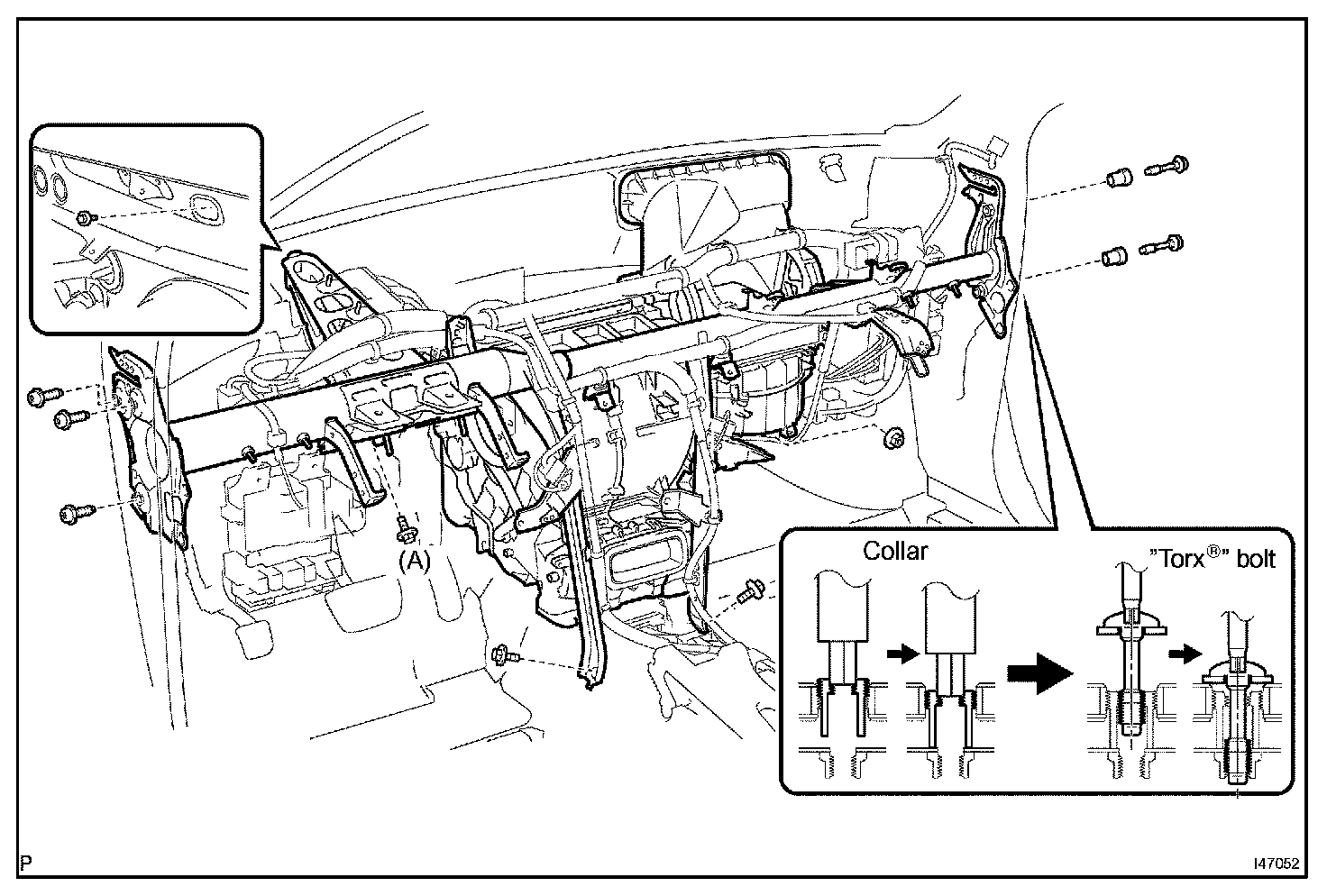 (A)

Collar

"Torx$^{®}$" bolt

P

I47052