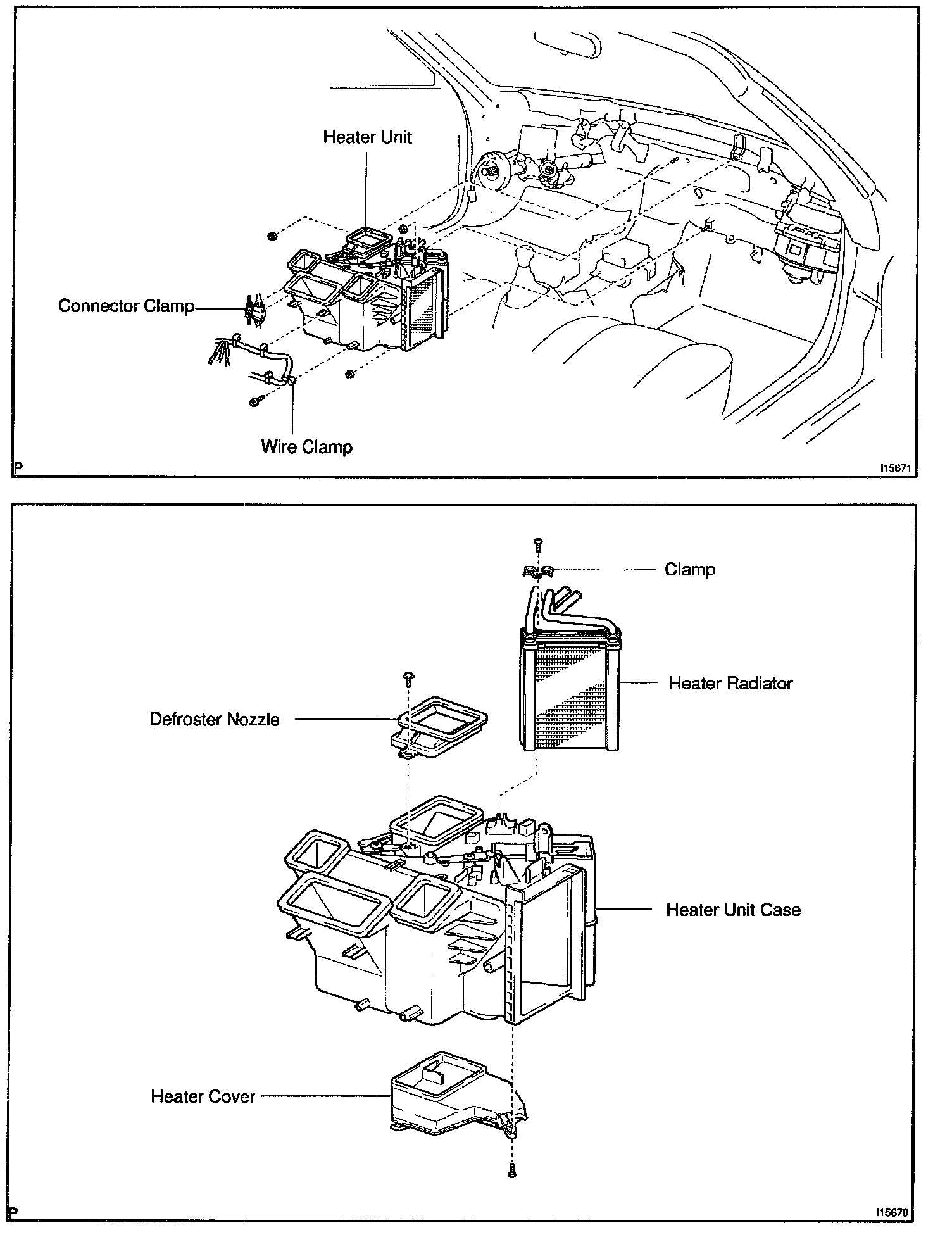 Heater Unit

Connector Clamp

Wire Clamp

P

I15671

Clamp

Heater Radiator

Defroster Nozzle

Heater Unit Case

Heater Cover

P

I15670