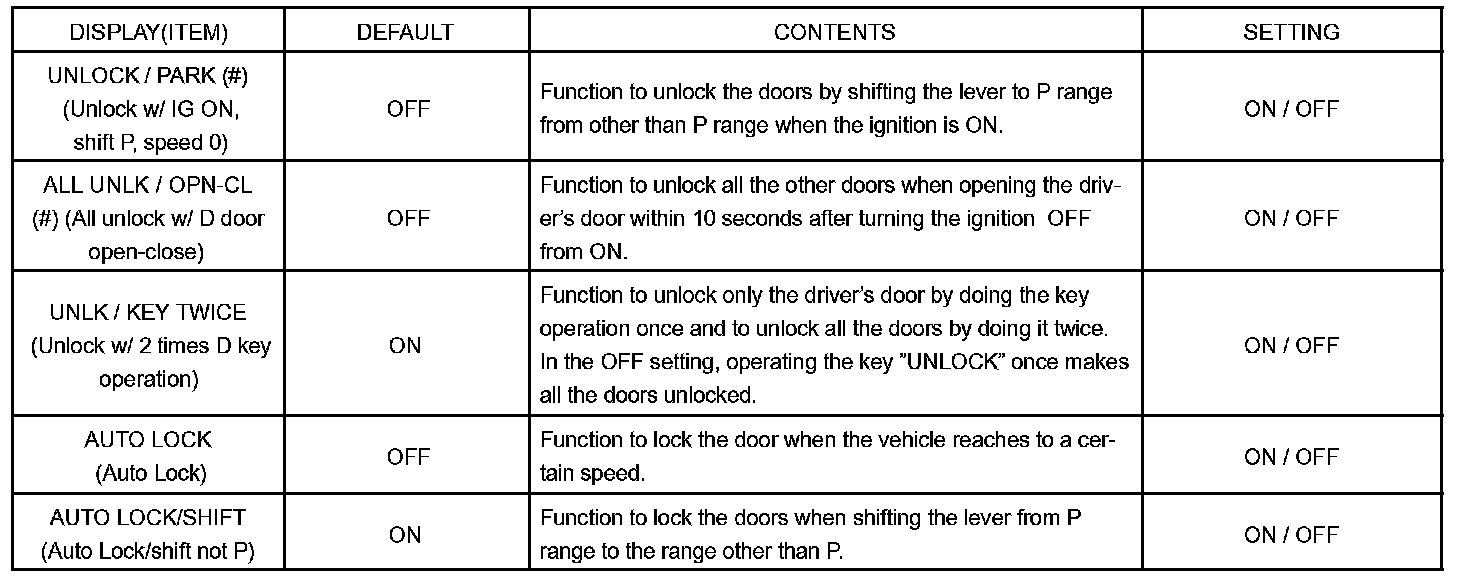 | DISPLAY(ITEM) | DEFAULT | CONTENTS | SETTING |
|---|---|---|---|
| UNLOCK / PARK (#) (Unlock w/ IG ON, shift P, speed 0) | OFF | Function to unlock the doors by shifting the lever to P range from other than P range when the ignition is ON. | ON / OFF |
| ALL UNLK / OPN-CL (#) (All unlock w/ D door open-close) | OFF | Function to unlock all the other doors when opening the driver's door within 10 seconds after turning the ignition OFF from ON. | ON / OFF |
| UNLK / KEY TWICE (Unlock w/ 2 times D key operation) | ON | Function to unlock only the driver's door by doing the key operation once and to unlock all the doors by doing it twice. In the OFF setting, operating the key "UNLOCK" once makes all the doors unlocked. | ON / OFF |
| AUTO LOCK (Auto Lock) | OFF | Function to lock the door when the vehicle reaches to a certain speed. | ON / OFF |
| AUTO LOCK/SHIFT (Auto Lock/shift not P) | ON | Function to lock the doors when shifting the lever from P range to the range other than P. | ON / OFF |