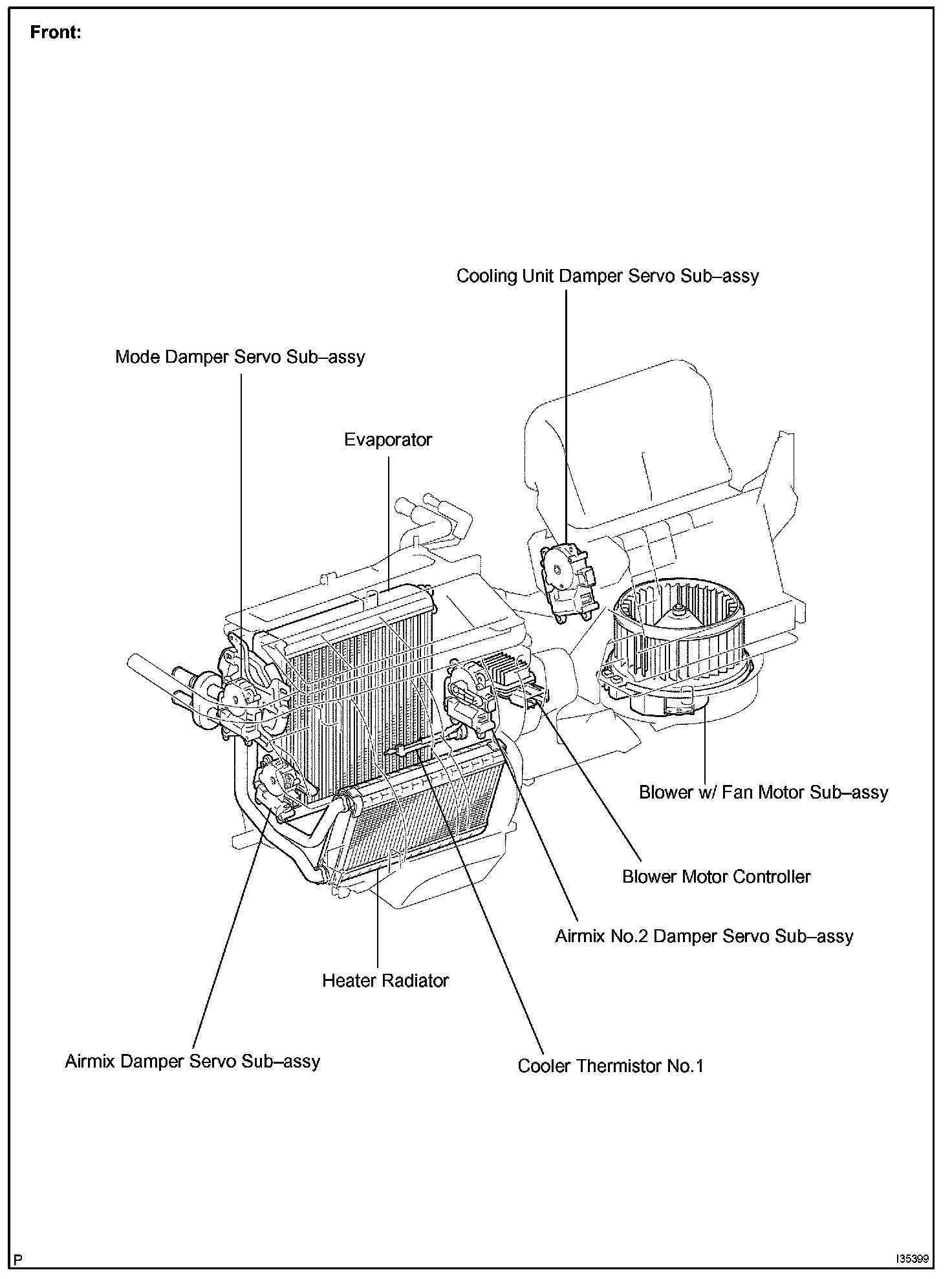 Front:

Cooling Unit Damper Servo Sub–assy

Mode Damper Servo Sub–assy

Evaporator

Blower w/ Fan Motor Sub–assy

Blower Motor Controller

Airmix No.2 Damper Servo Sub–assy

Heater Radiator

Airmix Damper Servo Sub–assy

Cooler Thermistor No.1

P

I35399