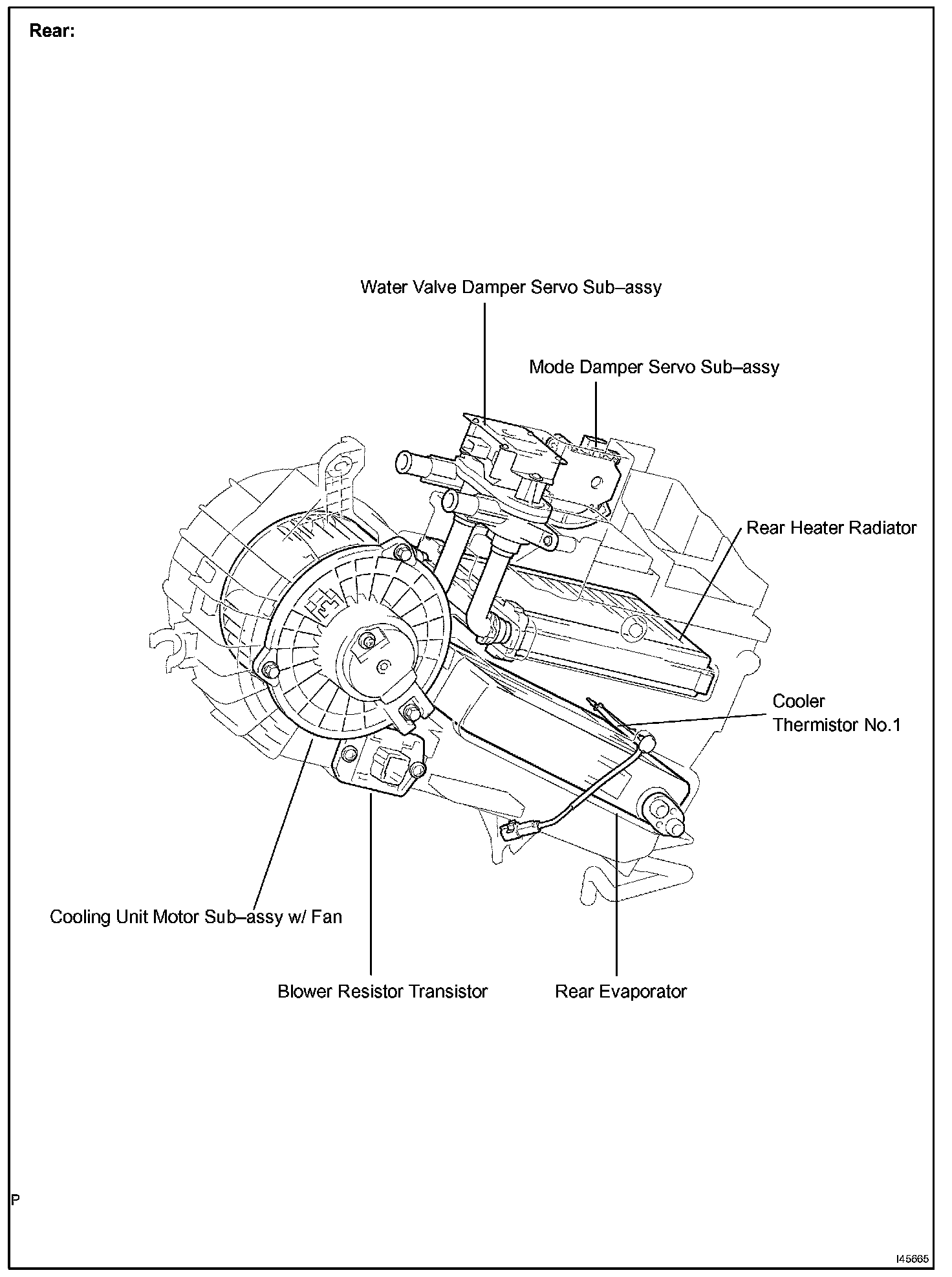 Rear:

Water Valve Damper Servo Sub–assy

Mode Damper Servo Sub–assy

Rear Heater Radiator

Cooler Thermistor No.1

Cooling Unit Motor Sub–assy w/ Fan

Blower Resistor Transistor

Rear Evaporator

P

I45665