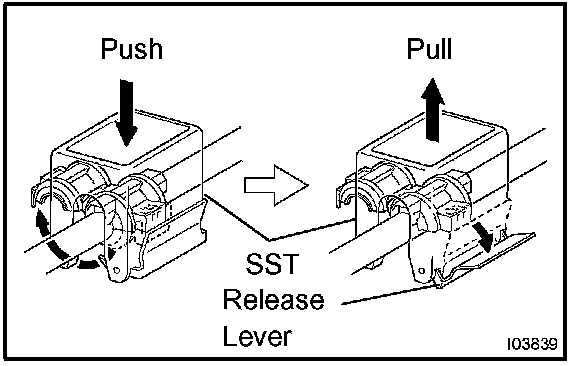 Push

Pull

SST

Release Lever

I03839