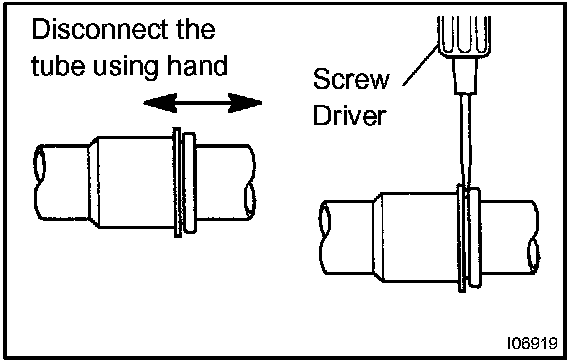 Disconnect the tube using hand

Screw Driver

I06919