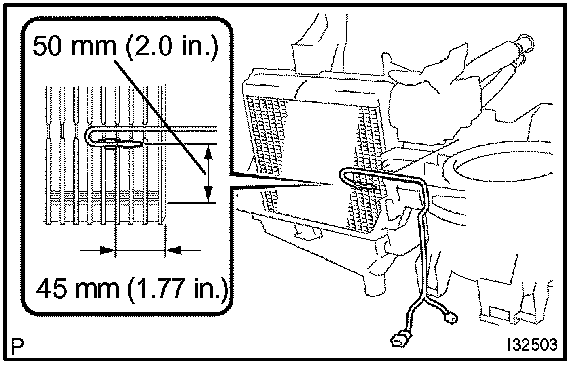 50 mm (2.0 in.)

45 mm (1.77 in.)

P

I32503