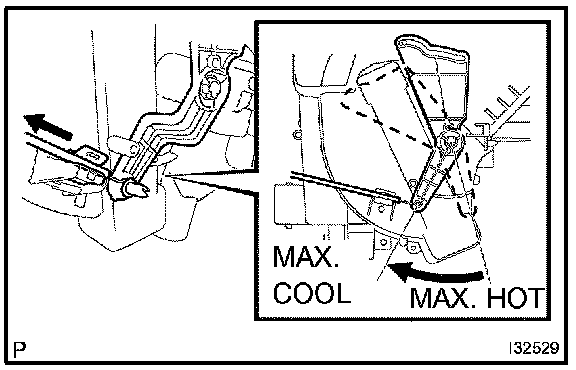 MAX. COOL

MAX. HOT

P

I32529