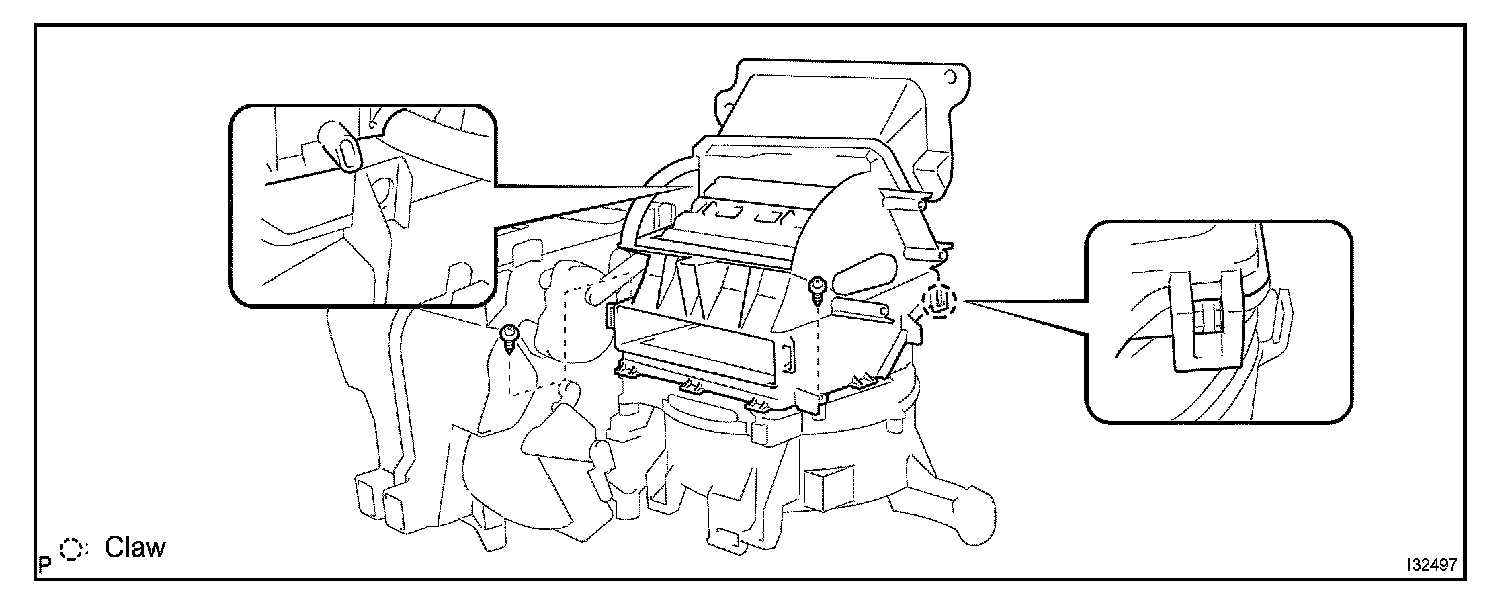 P : Claw

I32497