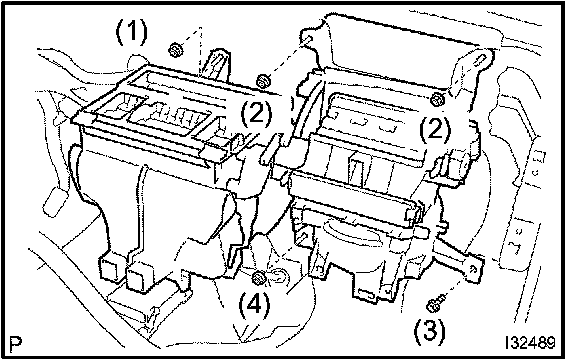 (1)
(2)
(2)
(4)
(3)
P
I32489