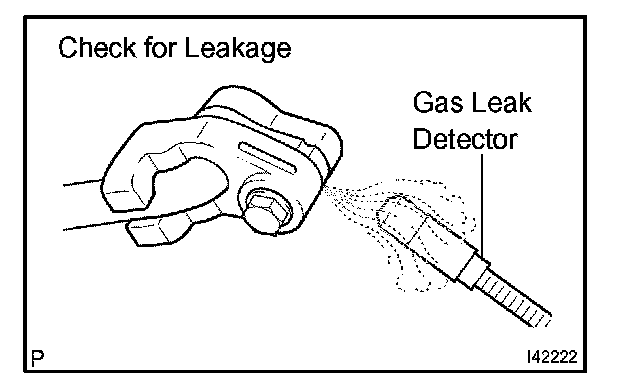 Check for Leakage

Gas Leak Detector

P

I42222