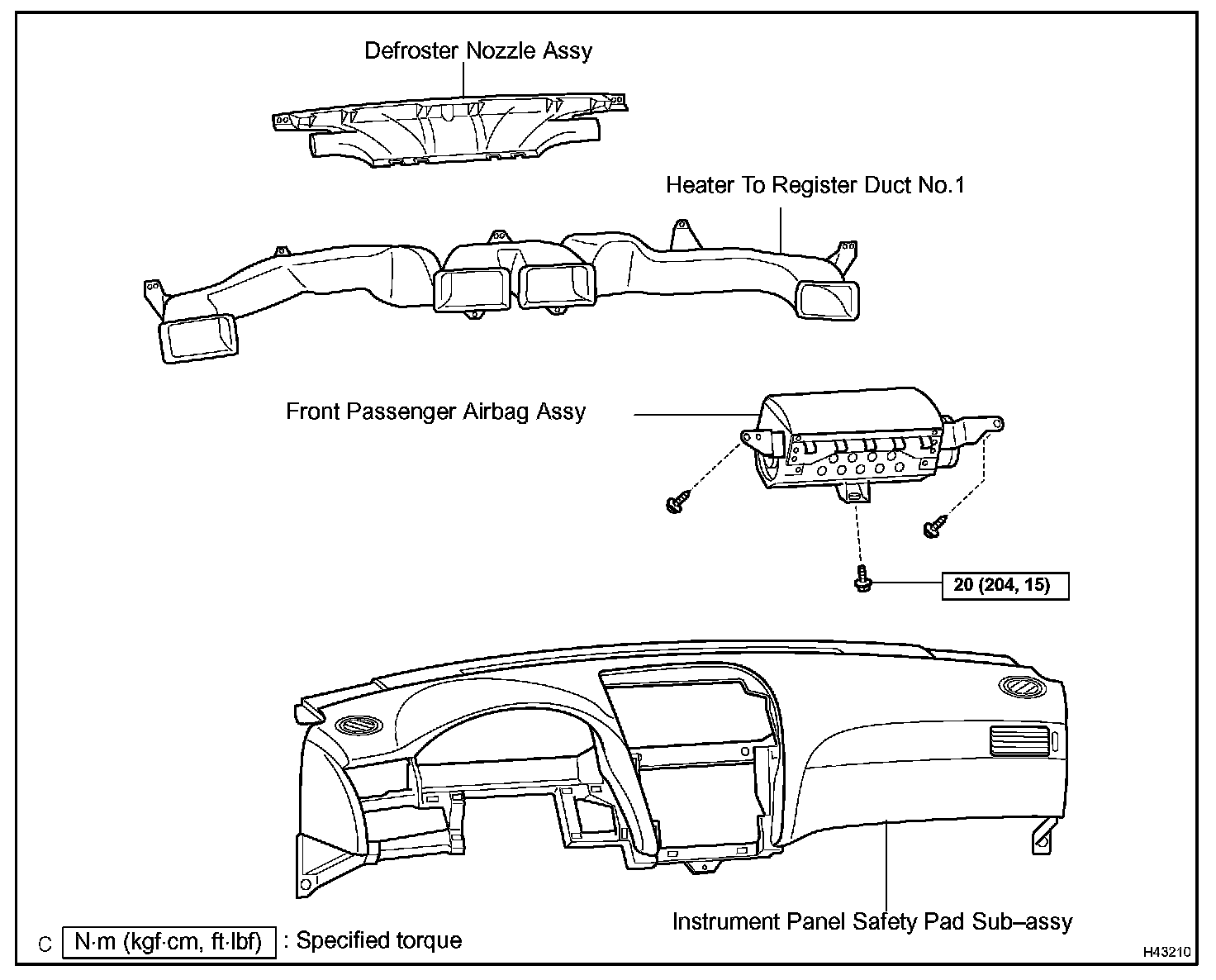 Defroster Nozzle Assy

Heater To Register Duct No.1

Front Passenger Airbag Assy

20 (204, 15)

Instrument Panel Safety Pad Sub–assy

C N·m (kgf·cm, ft·lbf) : Specified torque

H43210