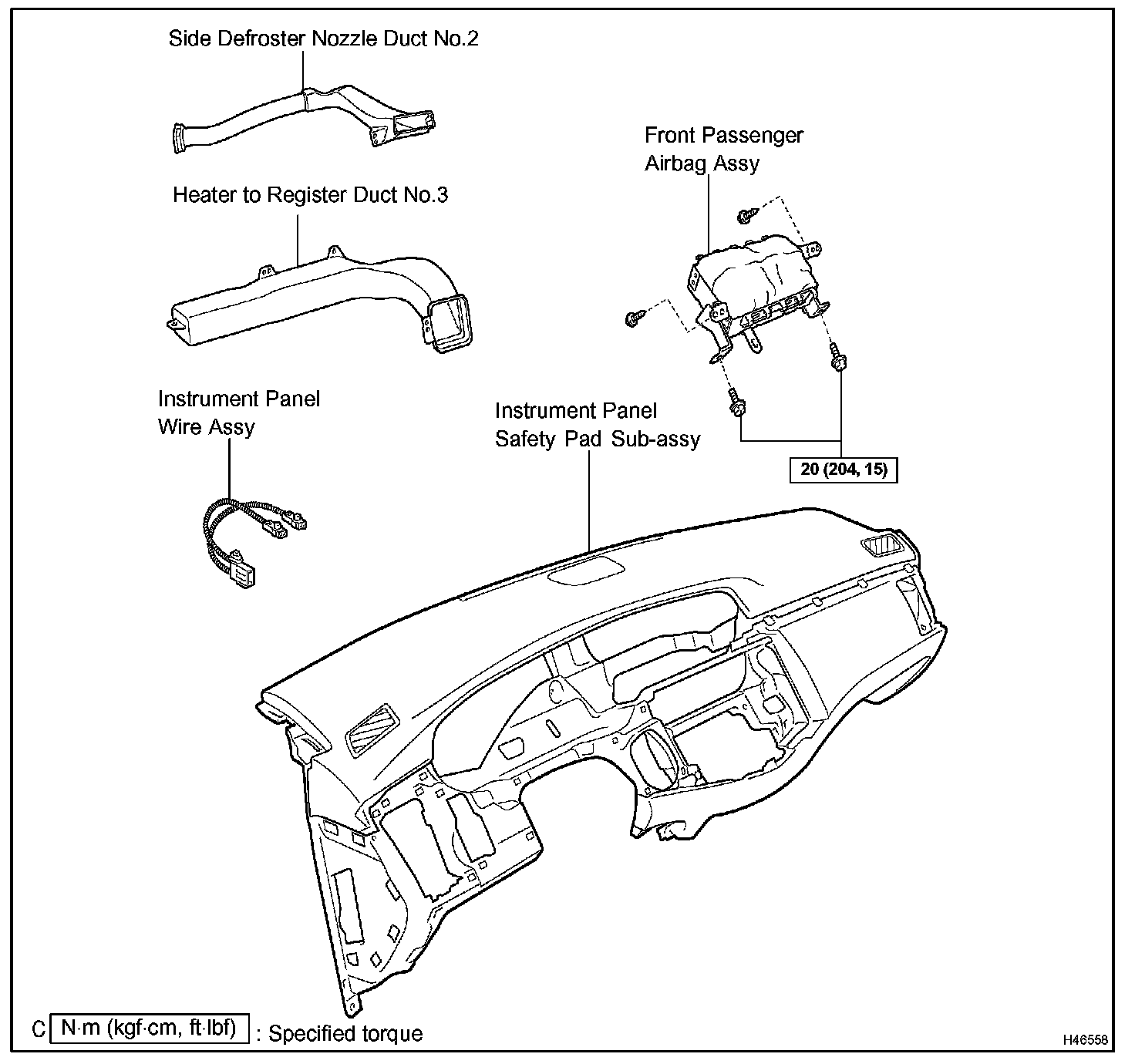 Side Defroster Nozzle Duct No.2

Front Passenger Airbag Assy

Heater to Register Duct No.3

Instrument Panel Wire Assy

Instrument Panel Safety Pad Sub-assy

20 (204, 15)

C N·m (kgf·cm, ft·lbf) : Specified torque

H46558