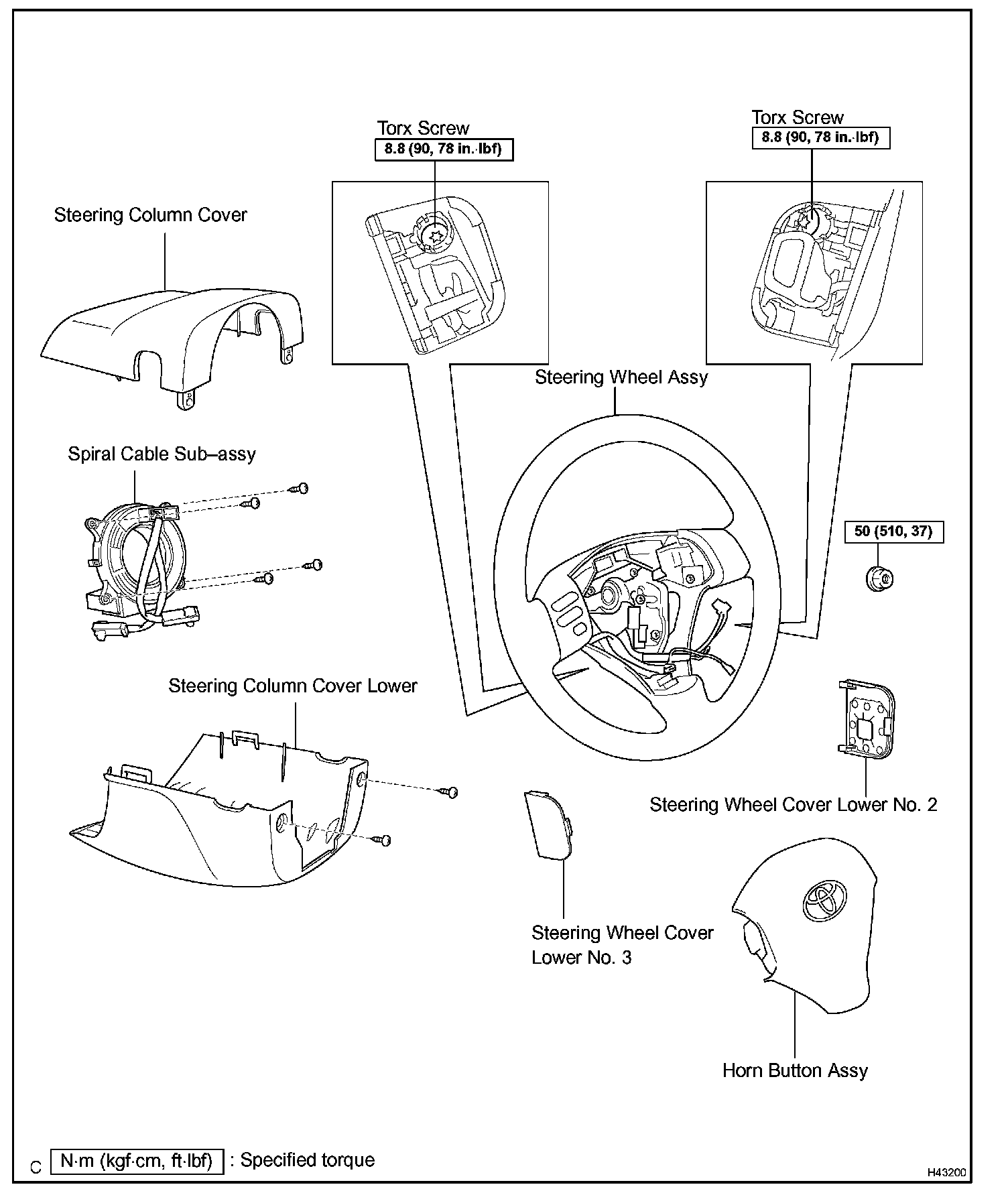 Torx Screw
8.8 (90, 78 in.·lbf)

Torx Screw
8.8 (90, 78 in.·lbf)

Steering Column Cover

Steering Wheel Assy

Spiral Cable Sub–assy

50 (510, 37)

Steering Column Cover Lower

Steering Wheel Cover Lower No. 2

Steering Wheel Cover Lower No. 3

Horn Button Assy

C N·m (kgf·cm, ft·lbf) : Specified torque

H43200