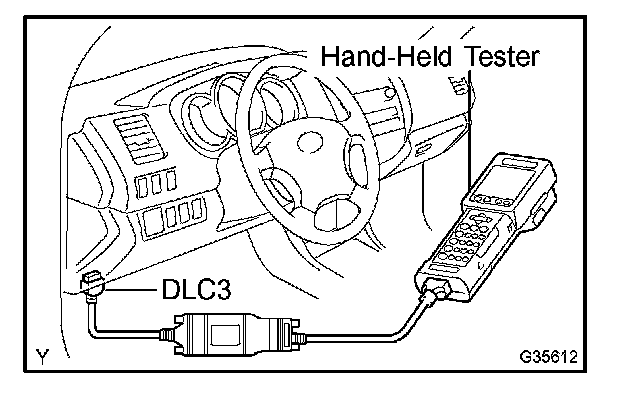 Hand-Held Tester

DLC3

Y

G35612