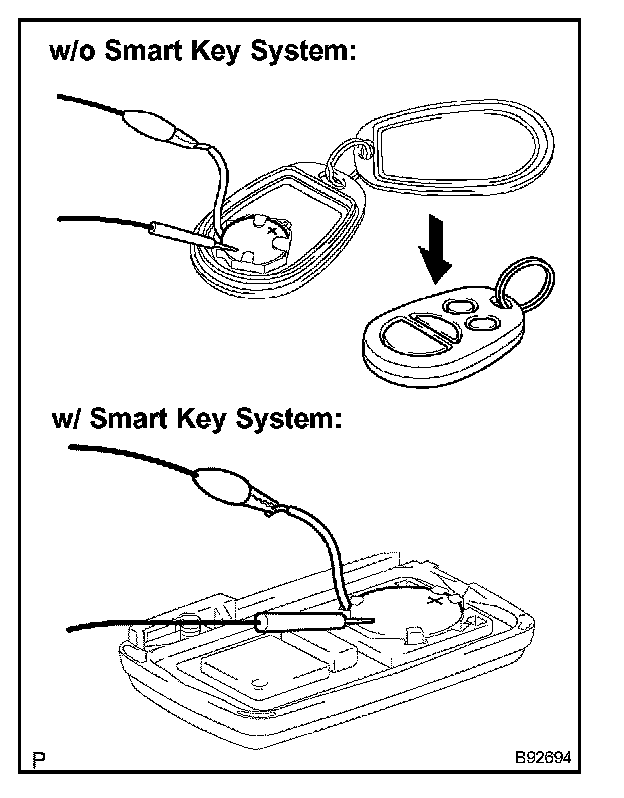 w/o Smart Key System:

+

w/ Smart Key System:

+

P

B92694