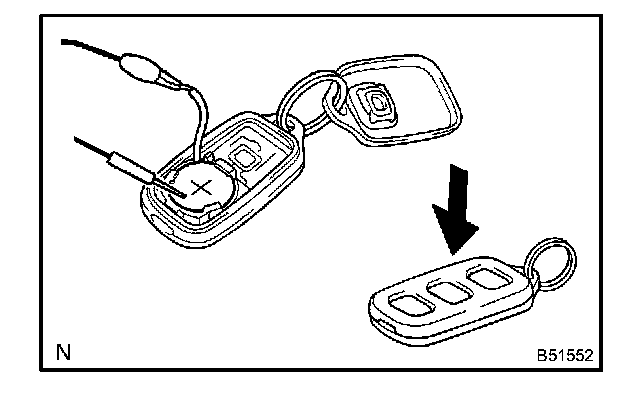 N

B51552