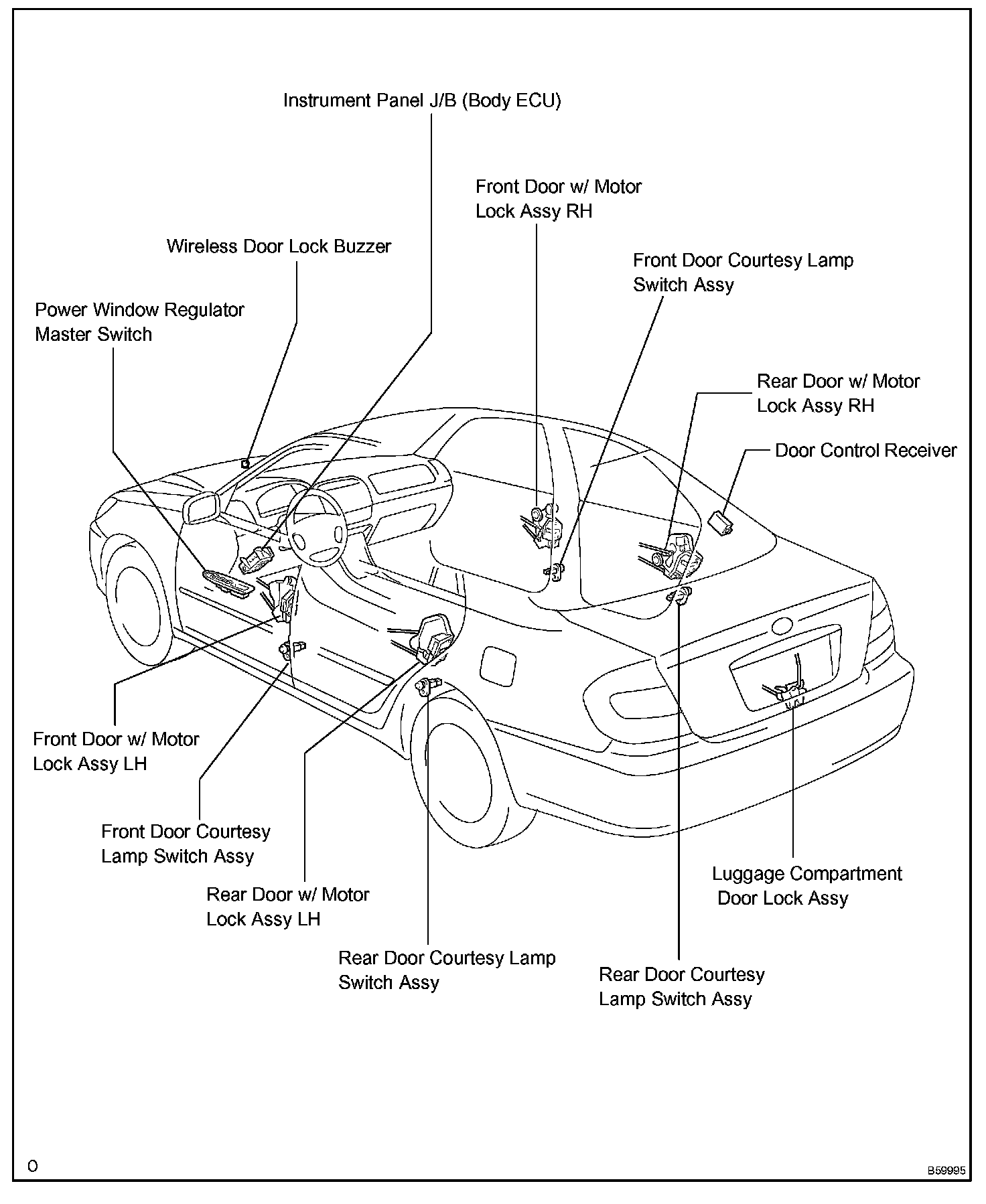 Instrument Panel J/B (Body ECU)

Front Door w/ Motor Lock Assy RH

Wireless Door Lock Buzzer

Front Door Courtesy Lamp Switch Assy

Power Window Regulator Master Switch

Rear Door w/ Motor Lock Assy RH

Door Control Receiver

Front Door w/ Motor Lock Assy LH

Front Door Courtesy Lamp Switch Assy

Rear Door w/ Motor Lock Assy LH

Luggage Compartment Door Lock Assy

Rear Door Courtesy Lamp Switch Assy

Rear Door Courtesy Lamp Switch Assy

O

B59995