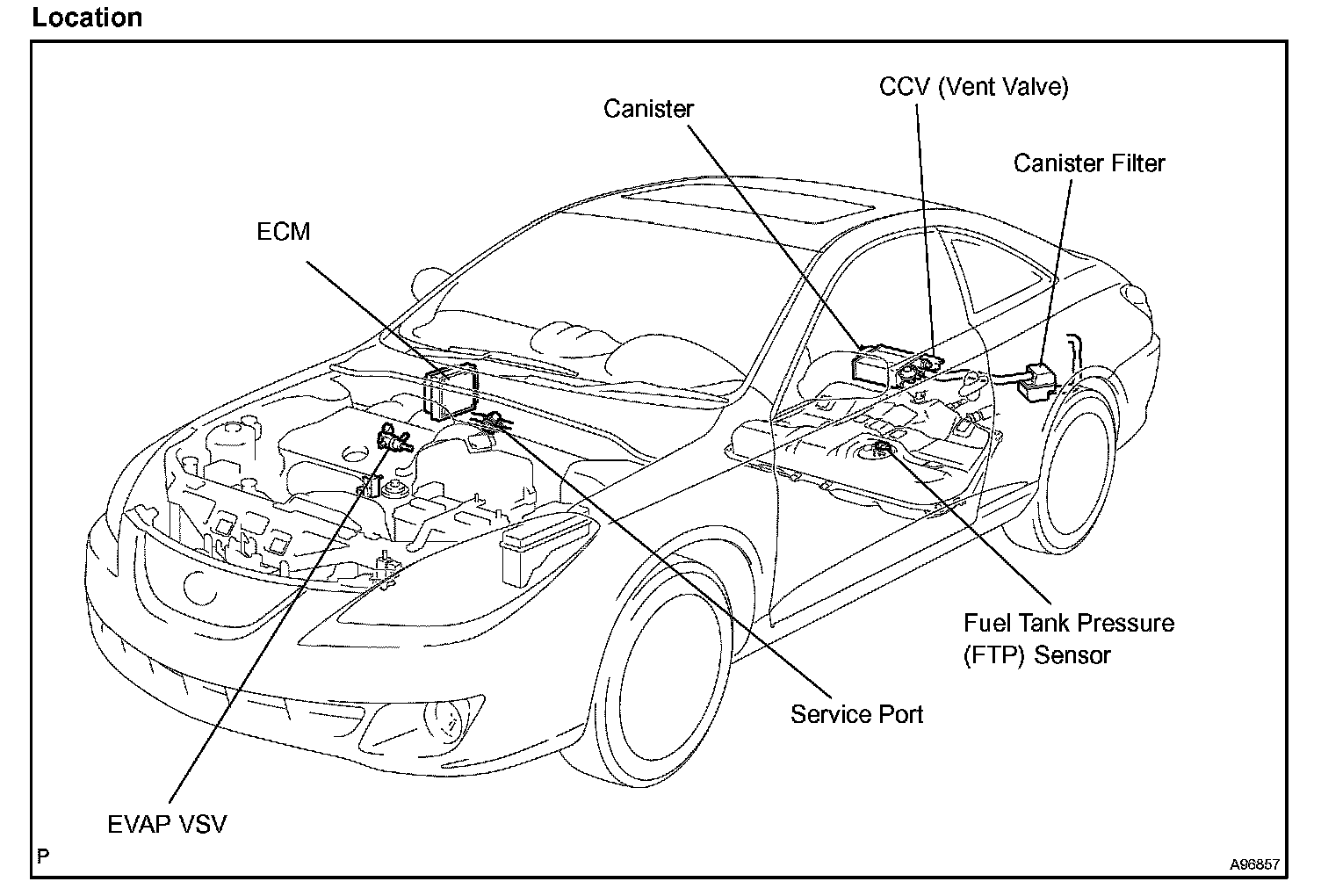 Location

CCV (Vent Valve)

Canister

Canister Filter

ECM

Fuel Tank Pressure (FTP) Sensor

Service Port

EVAP VSV

P

A96857