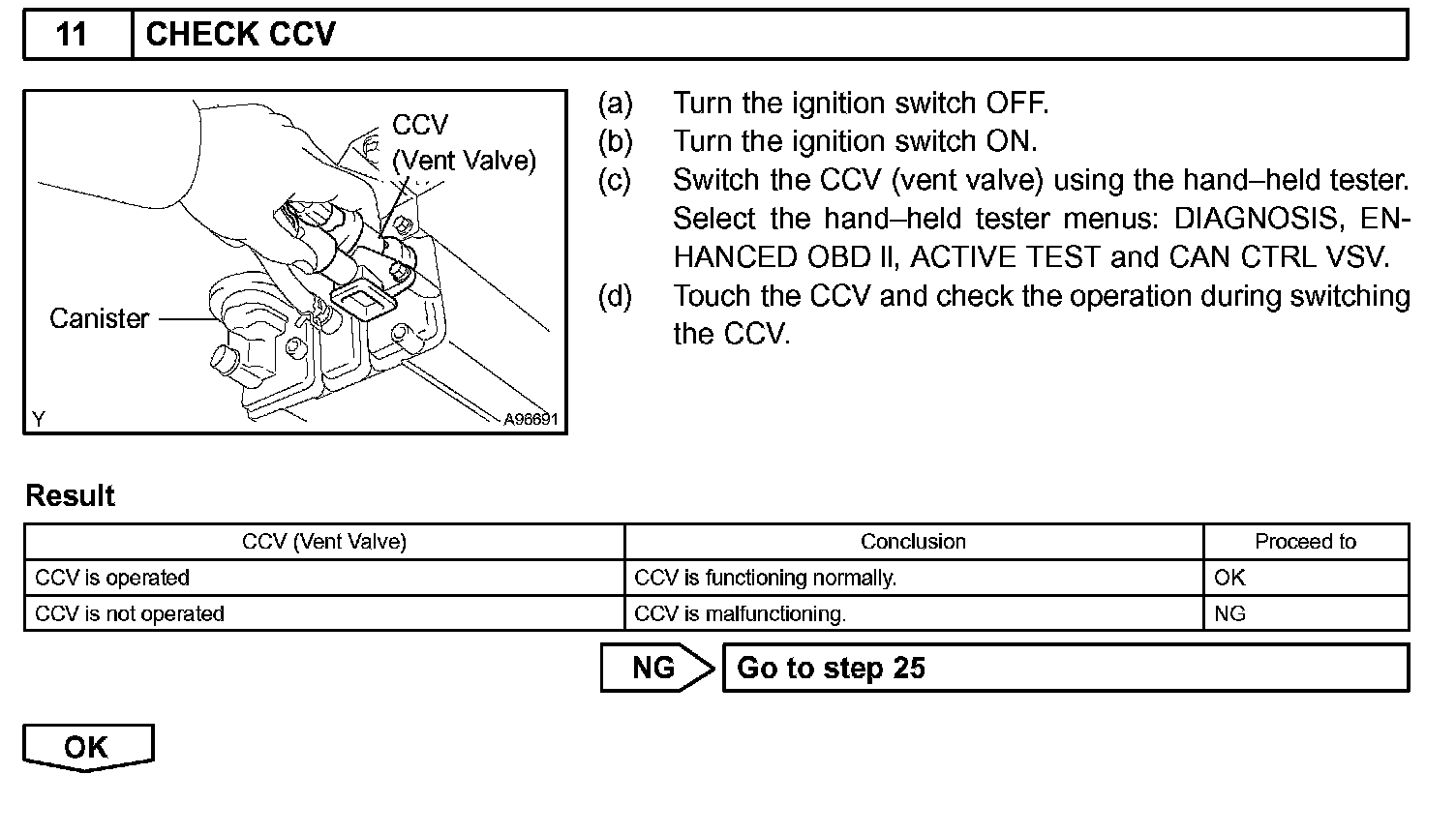 11 CHECK CCV

CCV (Vent Valve)

Canister

Y A96691

(a) Turn the ignition switch OFF.
(b) Turn the ignition switch ON.
(c) Switch the CCV (vent valve) using the hand–held tester. Select the hand–held tester menus: DIAGNOSIS, ENHANCED OBD II, ACTIVE TEST and CAN CTRL VSV.
(d) Touch the CCV and check the operation during switching the CCV.

Result

| CCV (Vent Valve) | Conclusion | Proceed to |
|---|---|---|
| CCV is operated | CCV is functioning normally. | OK |
| CCV is not operated | CCV is malfunctioning. | NG |

NG Go to step 25

OK