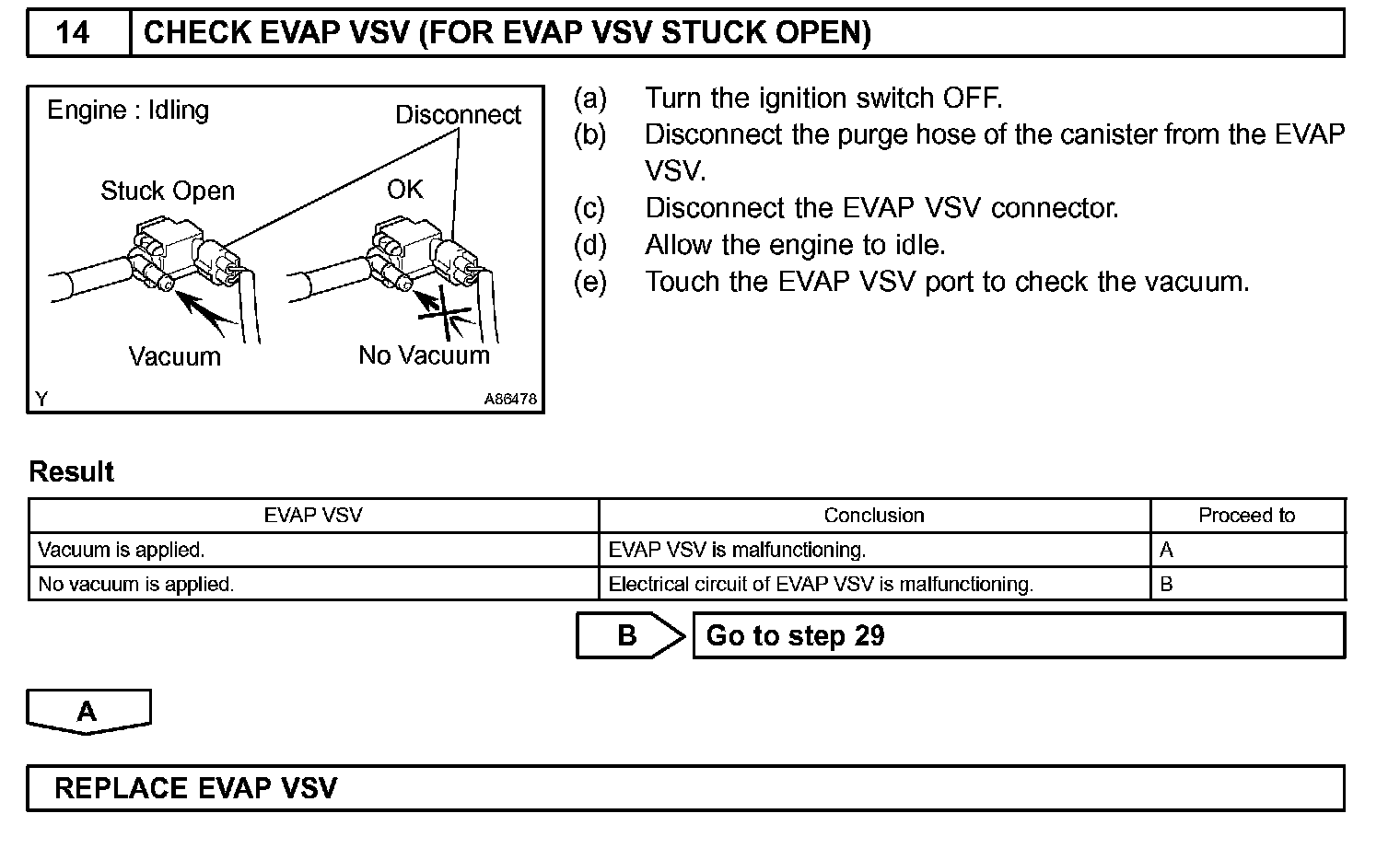 14 CHECK EVAP VSV (FOR EVAP VSV STUCK OPEN)

Engine : Idling
Disconnect
Stuck Open
OK
Vacuum
No Vacuum
Y
A86478

(a) Turn the ignition switch OFF.
(b) Disconnect the purge hose of the canister from the EVAP VSV.
(c) Disconnect the EVAP VSV connector.
(d) Allow the engine to idle.
(e) Touch the EVAP VSV port to check the vacuum.

Result

| EVAP VSV | Conclusion | Proceed to |
|---|---|---|
| Vacuum is applied. | EVAP VSV is malfunctioning. | A |
| No vacuum is applied. | Electrical circuit of EVAP VSV is malfunctioning. | B |

B Go to step 29

A

REPLACE EVAP VSV