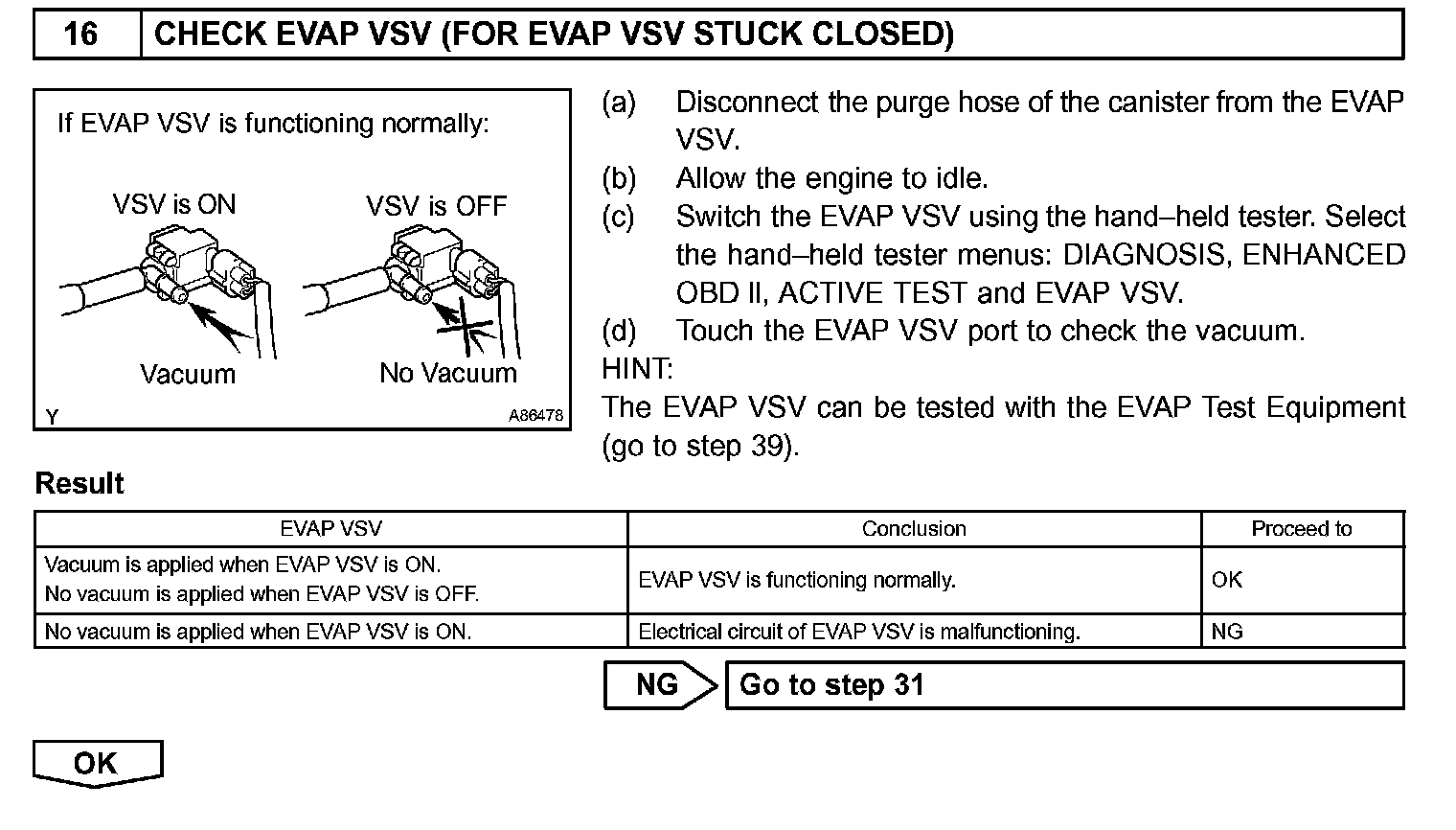 16 CHECK EVAP VSV (FOR EVAP VSV STUCK CLOSED)

If EVAP VSV is functioning normally:

VSV is ON

VSV is OFF

Vacuum

No Vacuum

Y

A86478

(a) Disconnect the purge hose of the canister from the EVAP VSV.
(b) Allow the engine to idle.
(c) Switch the EVAP VSV using the hand–held tester. Select the hand–held tester menus: DIAGNOSIS, ENHANCED OBD II, ACTIVE TEST and EVAP VSV.
(d) Touch the EVAP VSV port to check the vacuum.
HINT:
The EVAP VSV can be tested with the EVAP Test Equipment (go to step 39).

Result

| EVAP VSV | Conclusion | Proceed to |
|---|---|---|
| Vacuum is applied when EVAP VSV is ON. No vacuum is applied when EVAP VSV is OFF. | EVAP VSV is functioning normally. | OK |
| No vacuum is applied when EVAP VSV is ON. | Electrical circuit of EVAP VSV is malfunctioning. | NG |

NG Go to step 31

OK