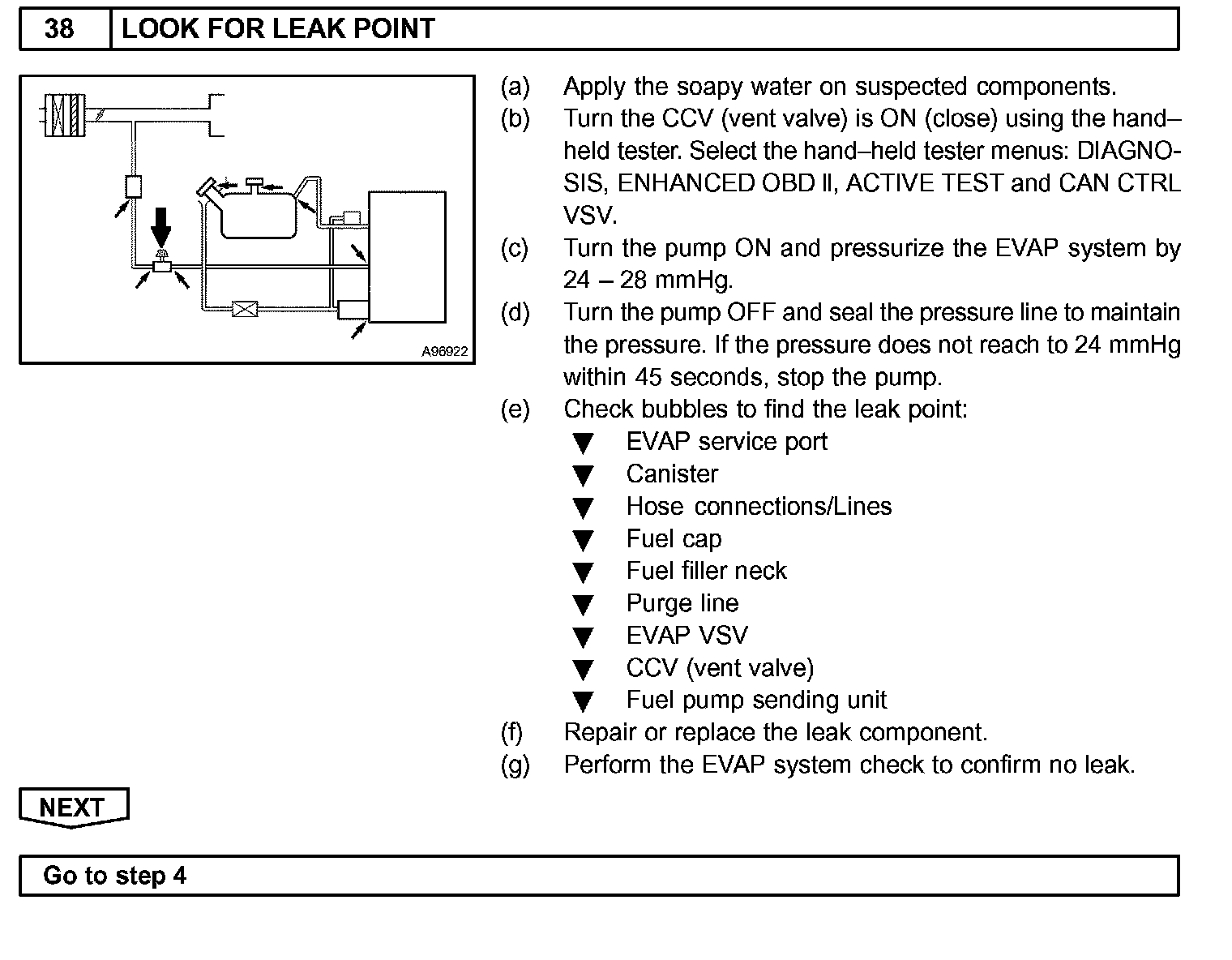 38 LOOK FOR LEAK POINT

A96922

(a) Apply the soapy water on suspected components.
(b) Turn the CCV (vent valve) is ON (close) using the hand–held tester. Select the hand–held tester menus: DIAGNOSIS, ENHANCED OBD II, ACTIVE TEST and CAN CTRL VSV.
(c) Turn the pump ON and pressurize the EVAP system by 24 – 28 mmHg.
(d) Turn the pump OFF and seal the pressure line to maintain the pressure. If the pressure does not reach to 24 mmHg within 45 seconds, stop the pump.
(e) Check bubbles to find the leak point:
▼ EVAP service port
▼ Canister
▼ Hose connections/Lines
▼ Fuel cap
▼ Fuel filler neck
▼ Purge line
▼ EVAP VSV
▼ CCV (vent valve)
▼ Fuel pump sending unit
(f) Repair or replace the leak component.
(g) Perform the EVAP system check to confirm no leak.

NEXT

Go to step 4