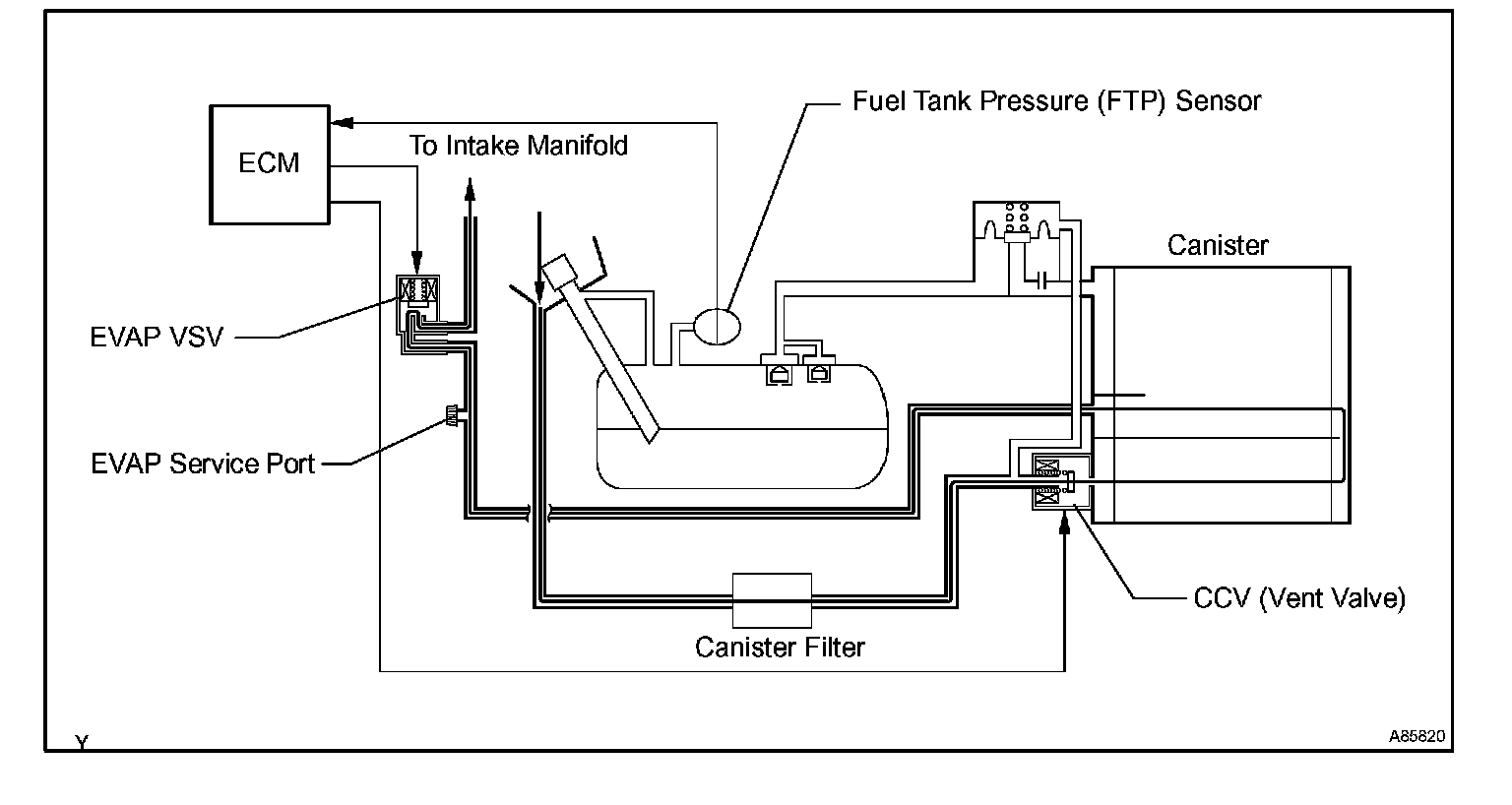 Fuel Tank Pressure (FTP) Sensor

ECM

To Intake Manifold

Canister

EVAP VSV

EVAP Service Port

CCV (Vent Valve)

Canister Filter

Y

A85820