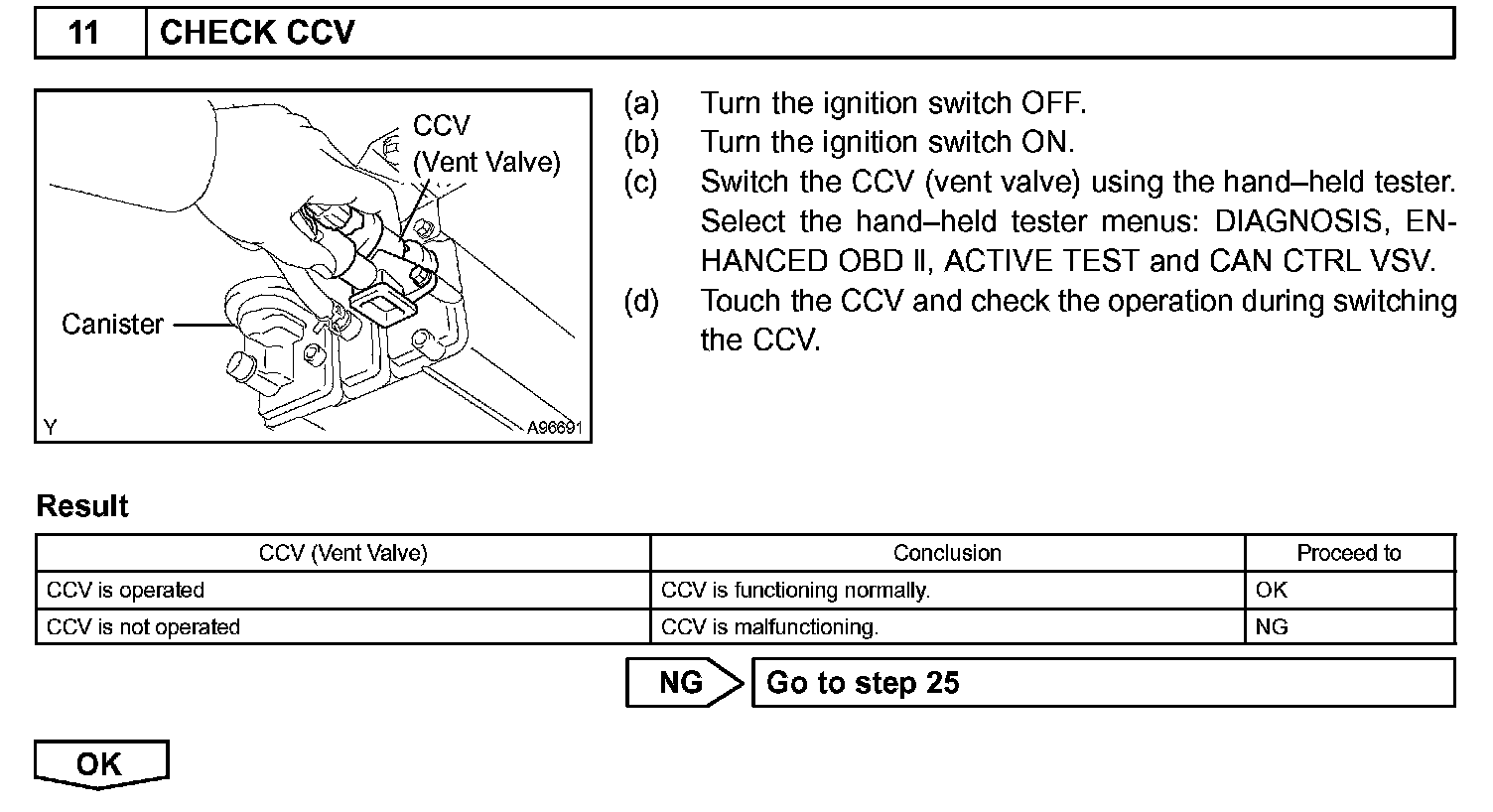 11 CHECK CCV

CCV (Vent Valve)
Canister
Y
A96691

(a) Turn the ignition switch OFF.
(b) Turn the ignition switch ON.
(c) Switch the CCV (vent valve) using the hand–held tester. Select the hand–held tester menus: DIAGNOSIS, ENHANCED OBD II, ACTIVE TEST and CAN CTRL VSV.
(d) Touch the CCV and check the operation during switching the CCV.

Result

| CCV (Vent Valve) | Conclusion | Proceed to |
|---|---|---|
| CCV is operated | CCV is functioning normally. | OK |
| CCV is not operated | CCV is malfunctioning. | NG |

NG Go to step 25

OK