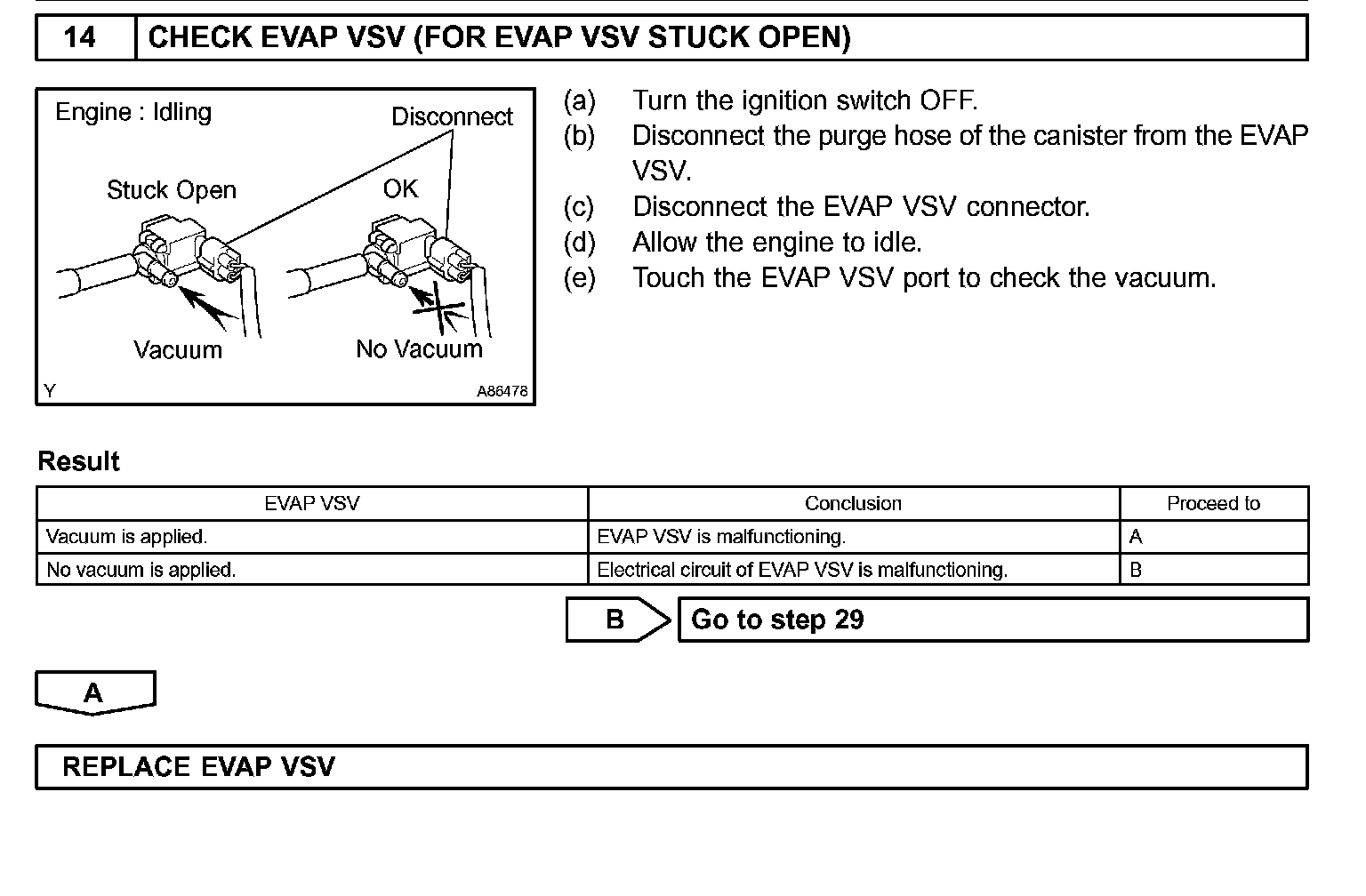 14 CHECK EVAP VSV (FOR EVAP VSV STUCK OPEN)

Engine : Idling
Disconnect
Stuck Open
OK
Vacuum
No Vacuum
Y
A86478

(a) Turn the ignition switch OFF.
(b) Disconnect the purge hose of the canister from the EVAP VSV.
(c) Disconnect the EVAP VSV connector.
(d) Allow the engine to idle.
(e) Touch the EVAP VSV port to check the vacuum.

Result

| EVAP VSV | Conclusion | Proceed to |
|---|---|---|
| Vacuum is applied. | EVAP VSV is malfunctioning. | A |
| No vacuum is applied. | Electrical circuit of EVAP VSV is malfunctioning. | B |

B Go to step 29

A

REPLACE EVAP VSV