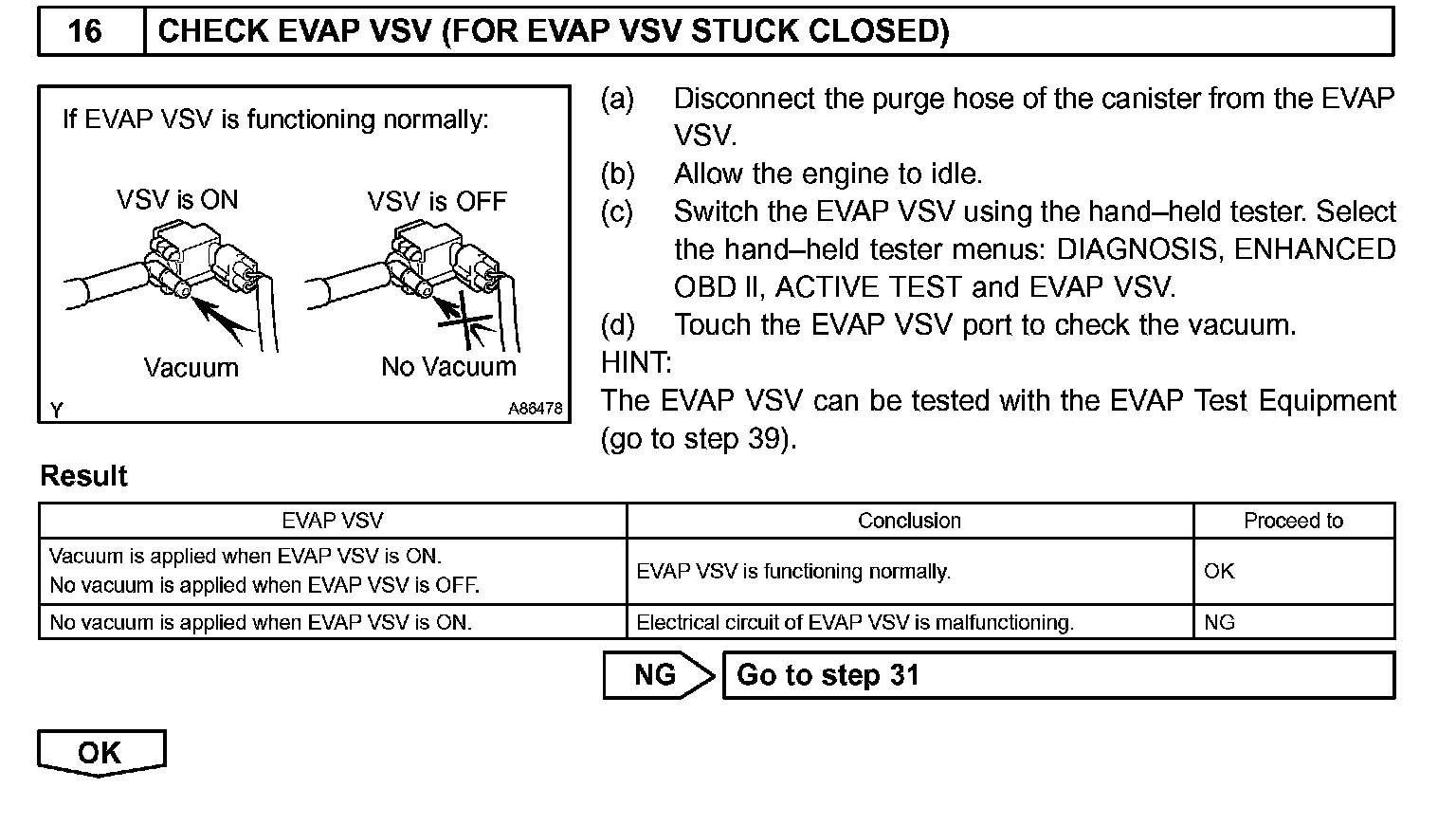 16 CHECK EVAP VSV (FOR EVAP VSV STUCK CLOSED)

If EVAP VSV is functioning normally:

VSV is ON

VSV is OFF

Vacuum

No Vacuum

Y

A88478

(a) Disconnect the purge hose of the canister from the EVAP VSV.
(b) Allow the engine to idle.
(c) Switch the EVAP VSV using the hand–held tester. Select the hand–held tester menus: DIAGNOSIS, ENHANCED OBD II, ACTIVE TEST and EVAP VSV.
(d) Touch the EVAP VSV port to check the vacuum.
HINT:
The EVAP VSV can be tested with the EVAP Test Equipment (go to step 39).

Result

| EVAP VSV | Conclusion | Proceed to |
|---|---|---|
| Vacuum is applied when EVAP VSV is ON. No vacuum is applied when EVAP VSV is OFF. | EVAP VSV is functioning normally. | OK |
| No vacuum is applied when EVAP VSV is ON. | Electrical circuit of EVAP VSV is malfunctioning. | NG |

NG Go to step 31

OK